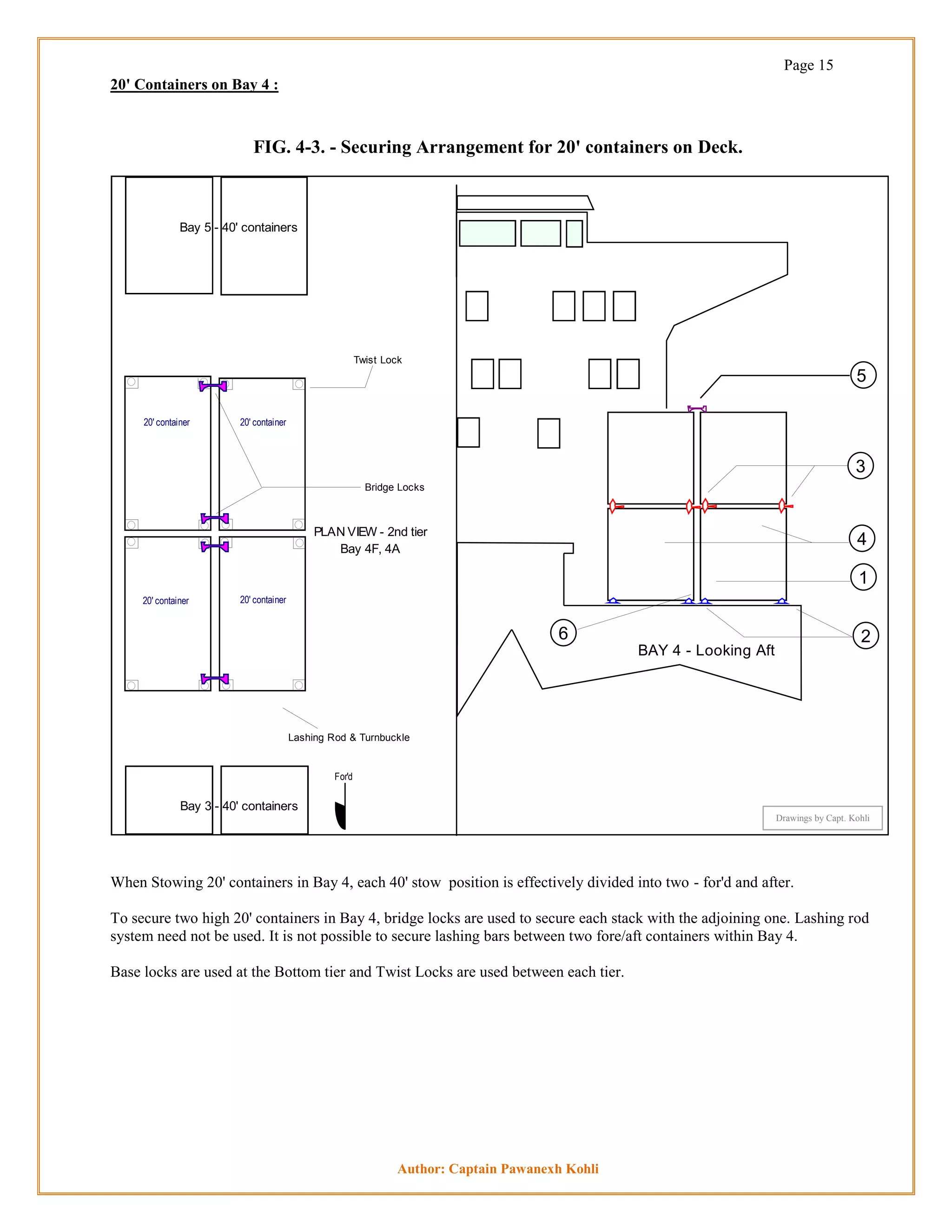 Page 15

20' Containers on Bay 4 :

FIG. 4-3. - Securing Arrangement for 20' containers on Deck.

Bay 5 - 40' containers

Twist Lock

20' container

20' container

Bridge Locks

PLAN VIEW - 2nd tier
Bay 4F, 4A

20' container

20' container

Lashing Rod & Turnbuckle

Bay 3 - 40' containers

For'd

5

3

4

1

6

2

BAY 4 - Looking Aft

Drawings by Capt. Kohli

When Stowing 20' containers in Bay 4, each 40' stow position is effectively divided into two - for'd and after.

To secure two high 20' containers in Bay 4, bridge locks are used to secure each stack with the adjoining one. Lashing rod system need not be used. It is not possible to secure lashing bars between two fore/aft containers within Bay 4.

Base locks are used at the Bottom tier and Twist Locks are used between each tier.

Author: Captain Pawanexh Kohli