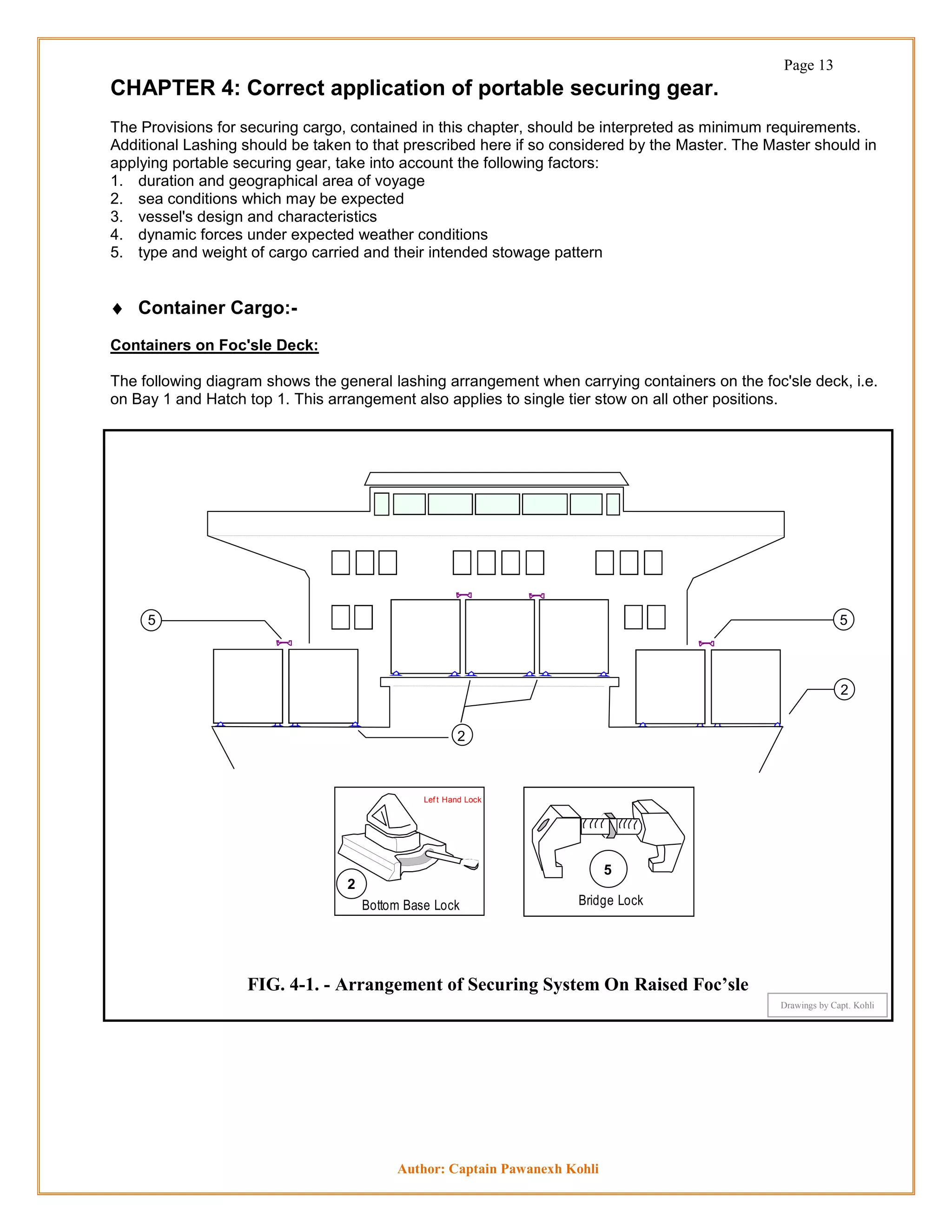 Page 13

CHAPTER 4: Correct application of portable securing gear.

The Provisions for securing cargo, contained in this chapter, should be interpreted as minimum requirements. Additional Lashing should be taken to that prescribed here if so considered by the Master. The Master should in applying portable securing gear, take into account the following factors:
1. duration and geographical area of voyage
2. sea conditions which may be expected
3. vessel's design and characteristics
4. dynamic forces under expected weather conditions
5. type and weight of cargo carried and their intended stowage pattern

♦ Container Cargo:-

Containers on Foc'sle Deck:

The following diagram shows the general lashing arrangement when carrying containers on the foc'sle deck, i.e. on Bay 1 and Hatch top 1. This arrangement also applies to single tier stow on all other positions.

5
5
2
2

Left Hand Lock
2
Bottom Base Lock

5
Bridge Lock

FIG. 4-1. - Arrangement of Securing System On Raised Foc’sle

Drawings by Capt. Kohli

Author: Captain Pawanexh Kohli