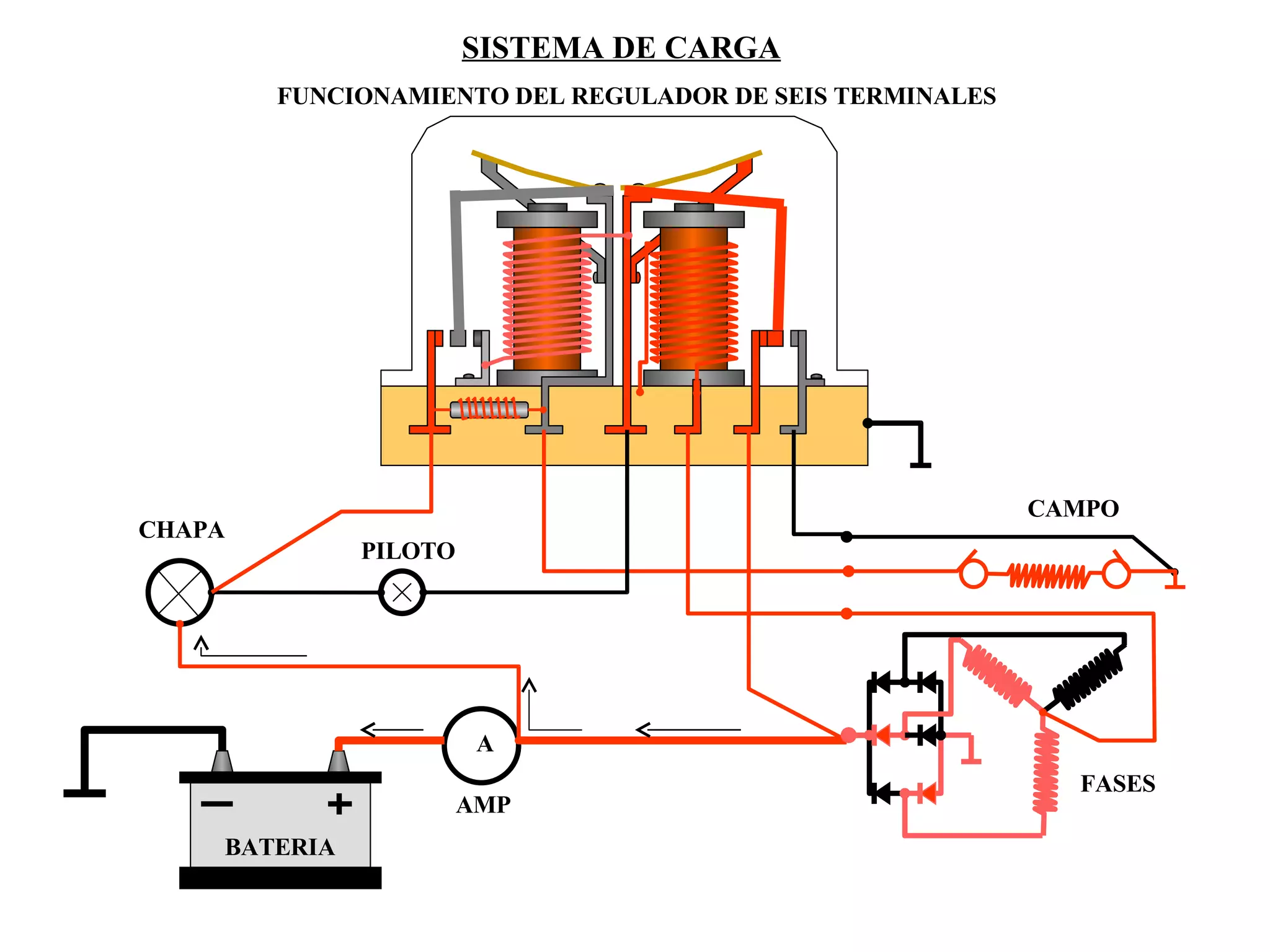 SISTEMA DE CARGA

FUNCIONAMIENTO DEL REGULADOR DE SEIS TERMINALES

CAMPO

CHAPA

PILOTO

A

AMP

FASES

−

+

BATERIA