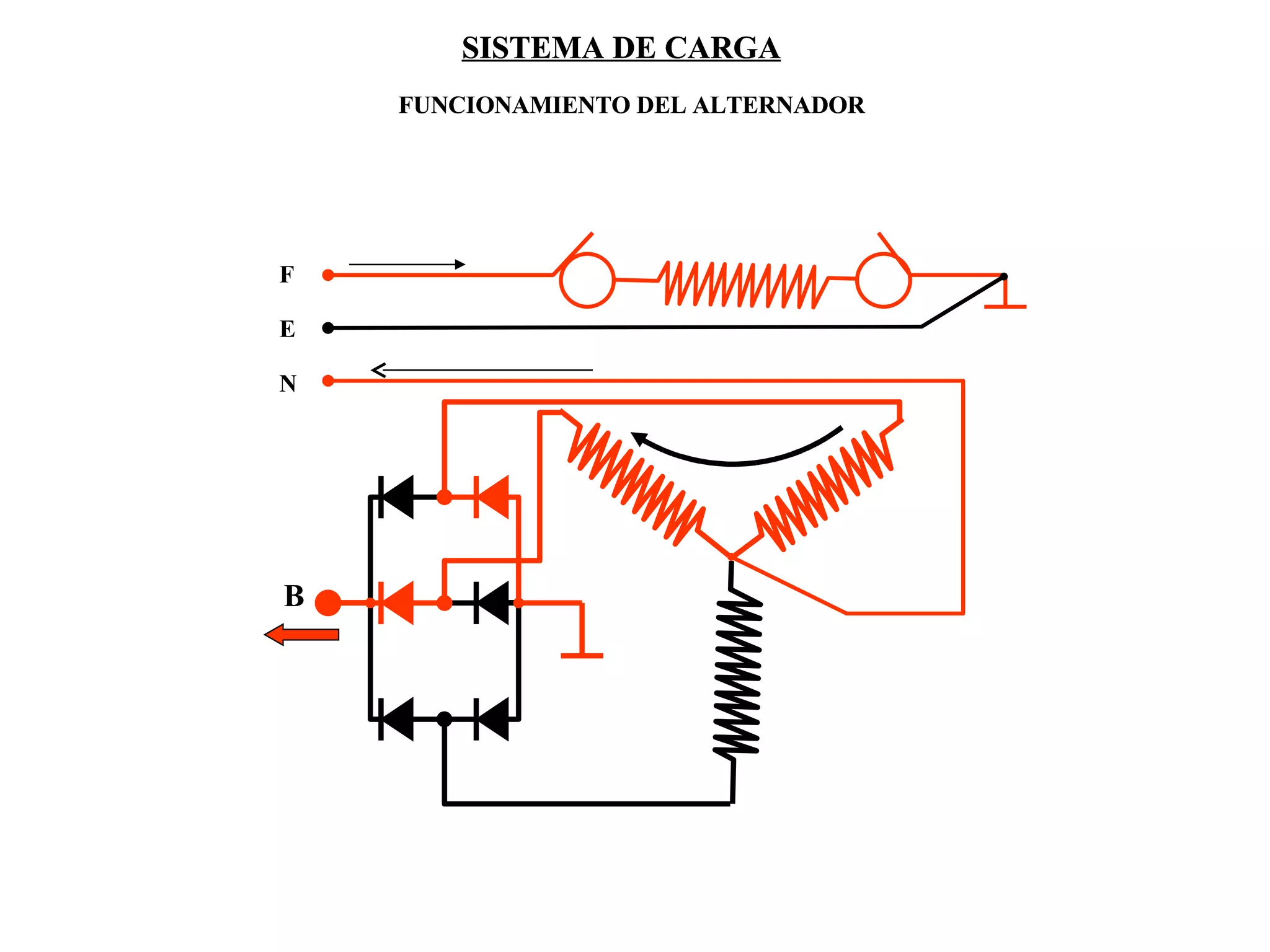 SISTEMA DE CARGA

FUNCIONAMIENTO DEL ALTERNADOR

F

E

N

B