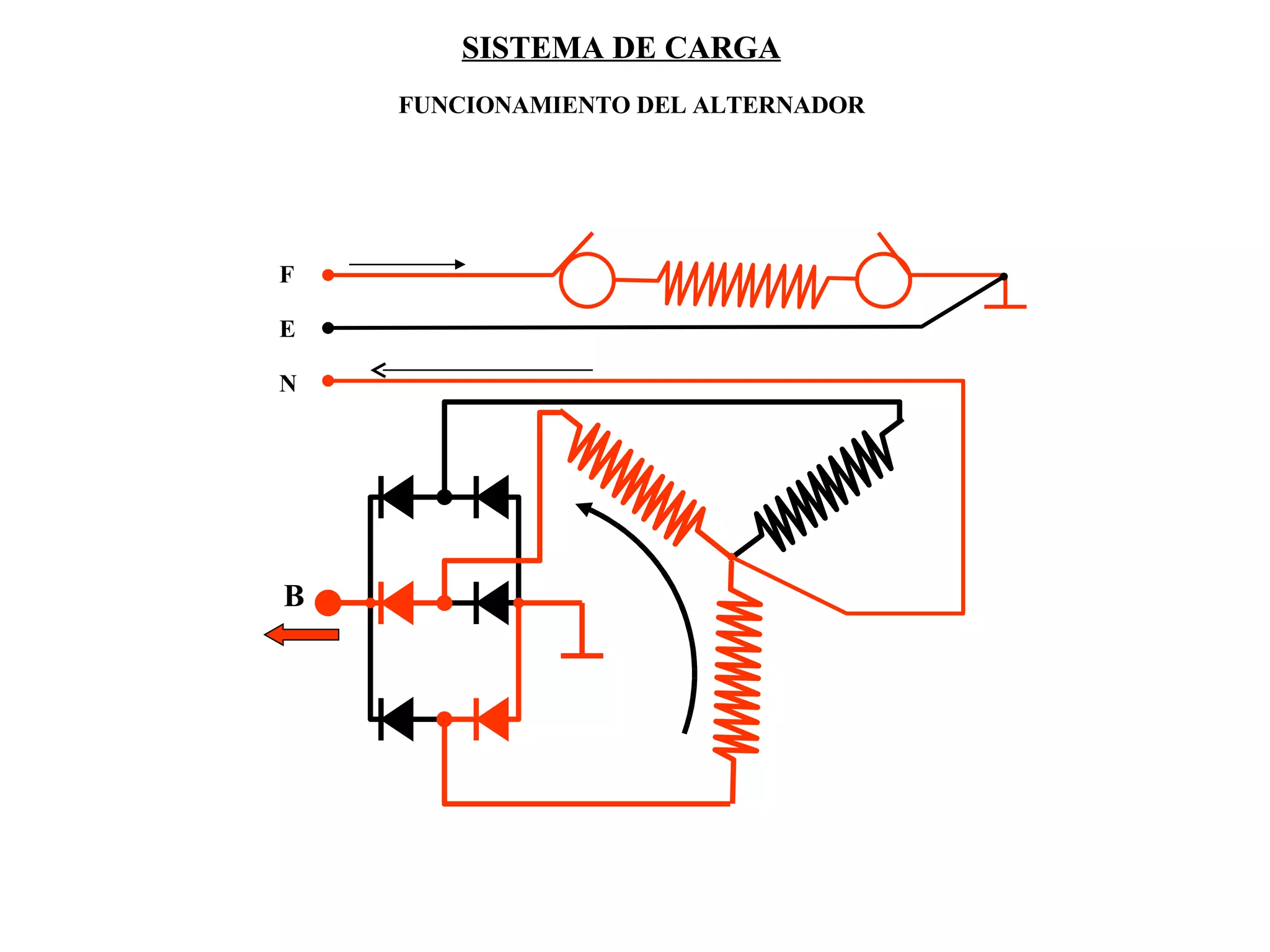 SISTEMA DE CARGA

FUNCIONAMIENTO DEL ALTERNADOR

F

E

N

B