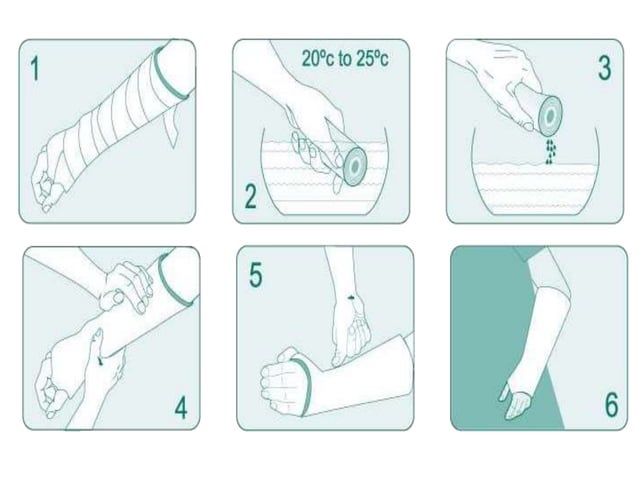 1

20ºc to 25ºc

2

3

4

5

6