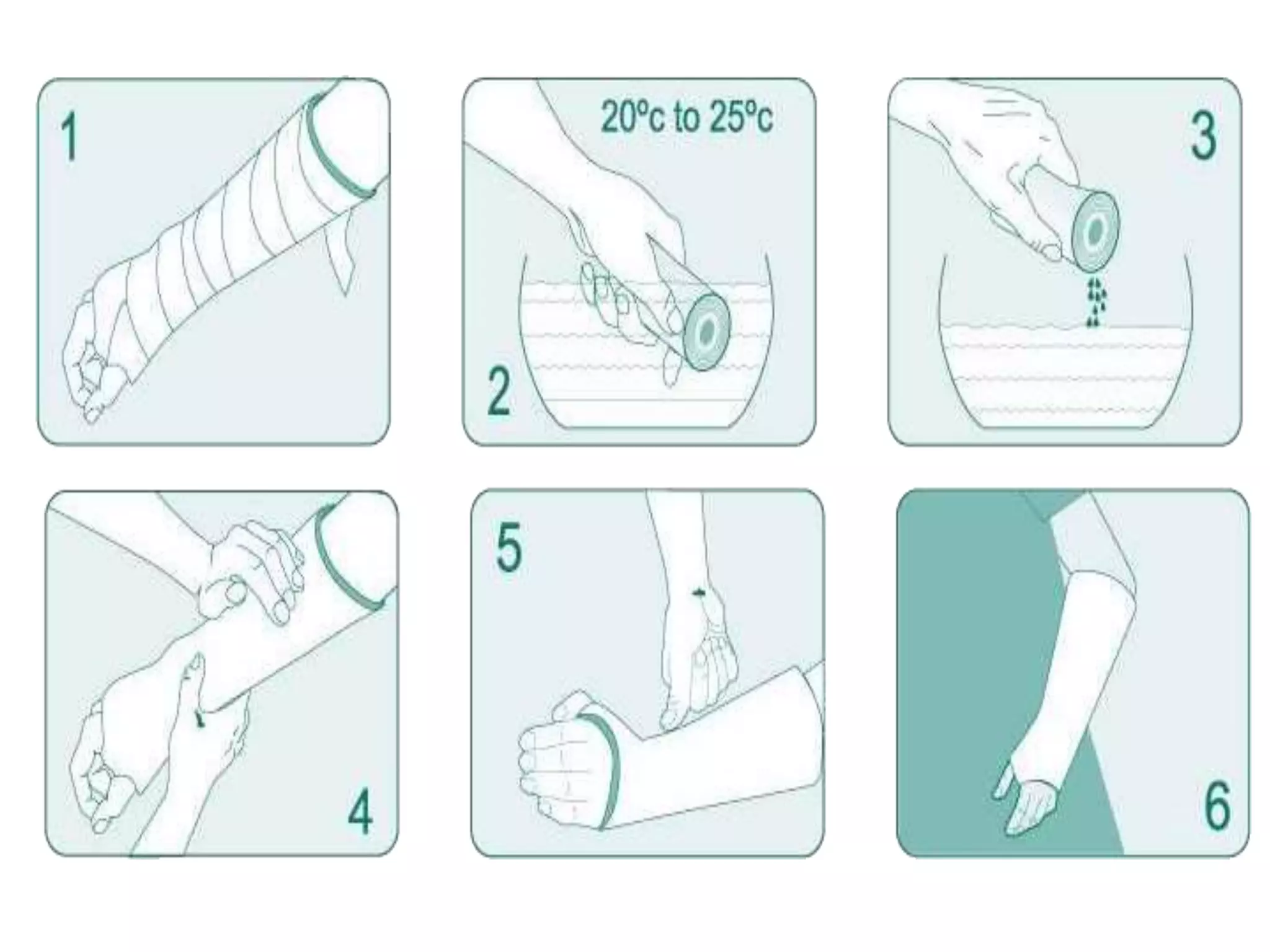 1

20ºc to 25ºc

2

3

4

5

6