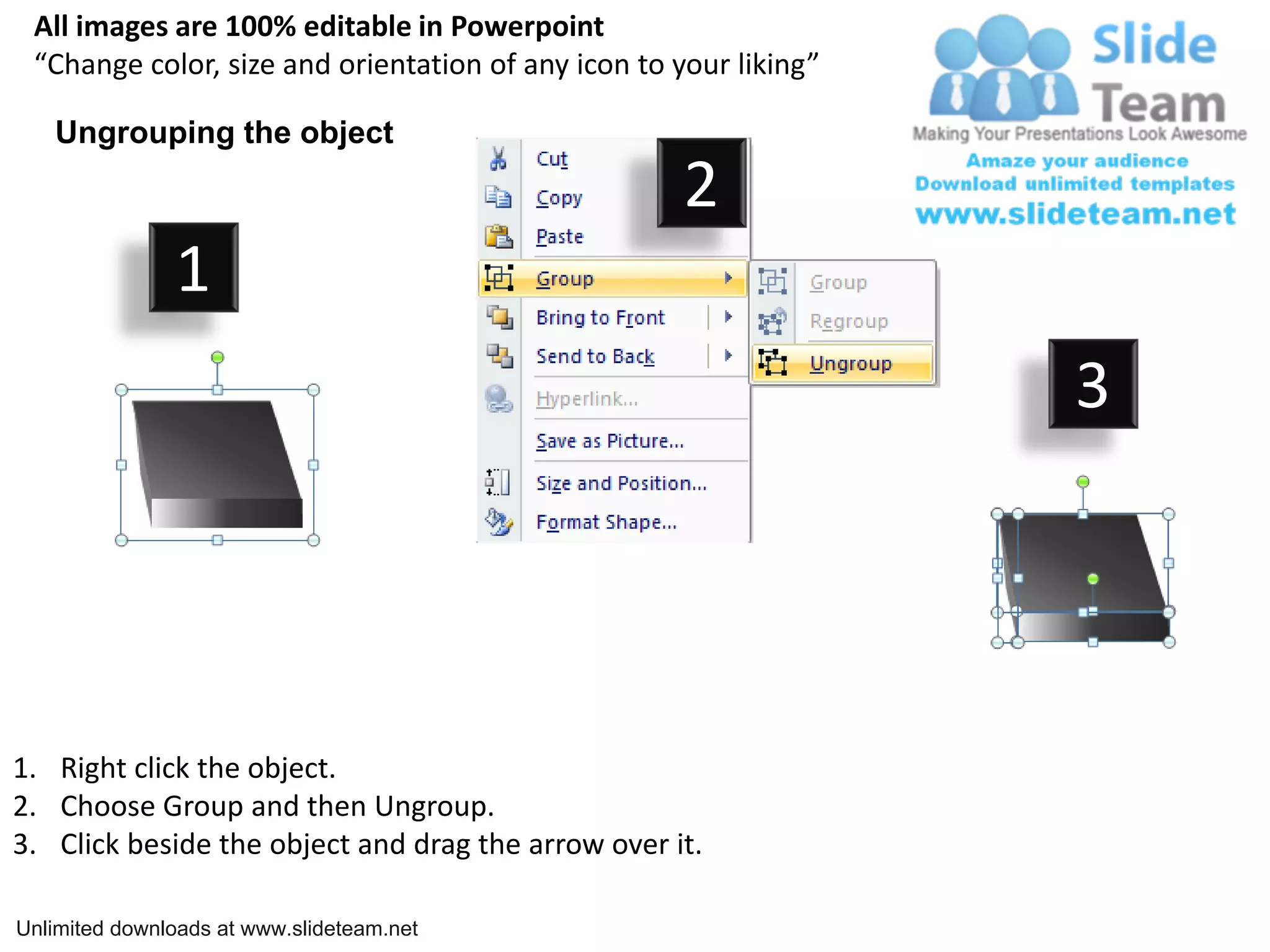 All images are 100% editable in Powerpoint
“Change color, size and orientation of any icon to your liking”

Slide Team
Making Your Presentations Look Awesome
Amaze your audience
Download unlimited templates
www.slideteam.net

Ungrouping the object

1

2

Cut
Copy
Paste
Group
Bring to Front
Send to Back
Hyperlink...
Save as Picture...
Size and Position...
Format Shape...

Group
Regroup
Ungroup

3

1. Right click the object.
2. Choose Group and then Ungroup.
3. Click beside the object and drag the arrow over it.

Unlimited downloads at www.slideteam.net