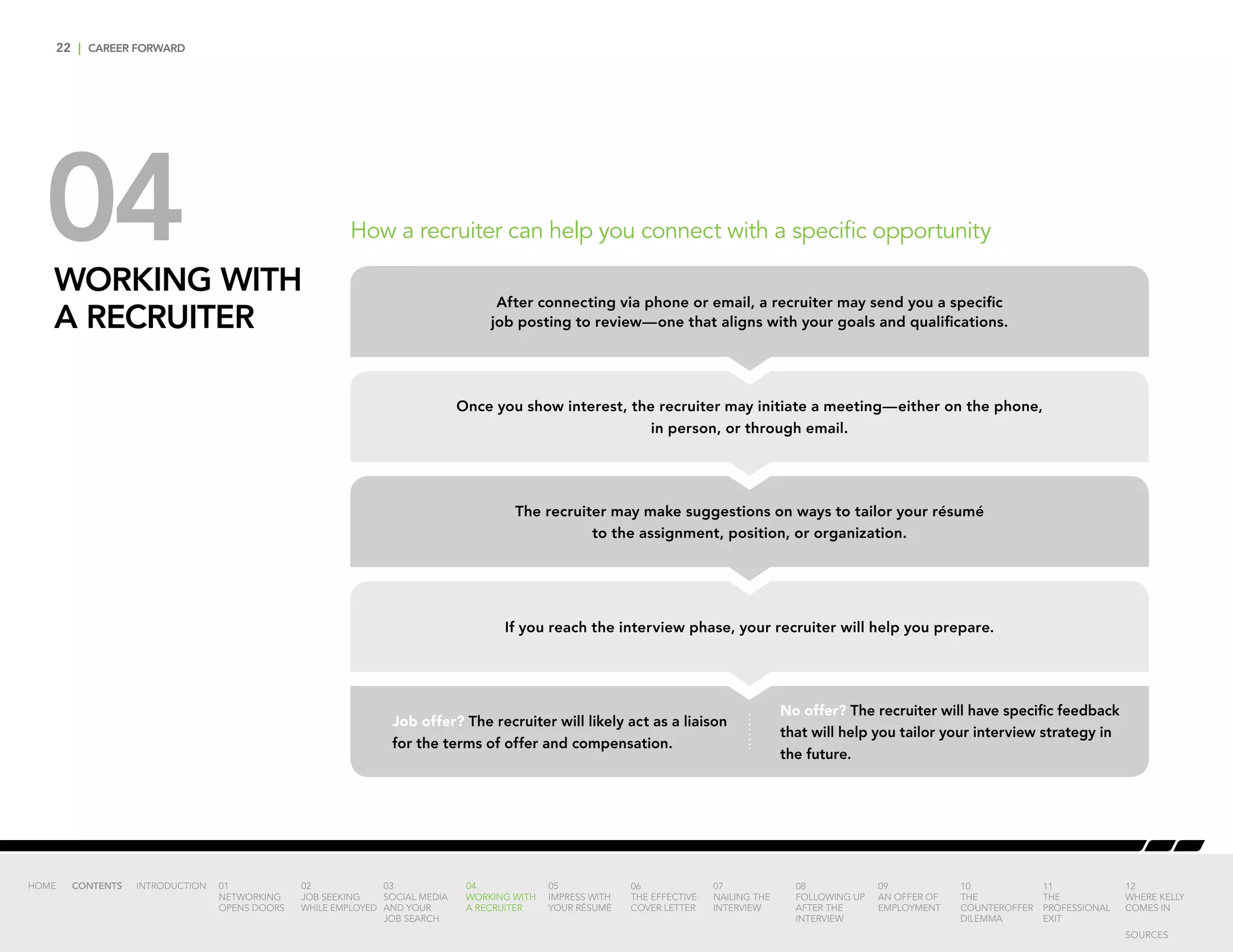 22 | CAREER FORWARD

04

WORKING WITH A RECRUITER

How a recruiter can help you connect with a specific opportunity

After connecting via phone or email, a recruiter may send you a specific job posting to review—one that aligns with your goals and qualifications.

Once you show interest, the recruiter may initiate a meeting—either on the phone, in person, or through email.

The recruiter may make suggestions on ways to tailor your résumé to the assignment, position, or organization.

If you reach the interview phase, your recruiter will help you prepare.

Job offer? The recruiter will likely act as a liaison for the terms of offer and compensation.

No offer? The recruiter will have specific feedback that will help you tailor your interview strategy in the future.

HOME CONTENTS INTRODUCTION 01 NETWORKING OPENS DOORS 02 JOB SEEKING WHILE EMPLOYED 03 SOCIAL MEDIA AND YOUR JOB SEARCH 04 WORKING WITH A RECRUITER 05 IMPRESS WITH YOUR RÉSUMÉ 06 THE EFFECTIVE COVER LETTER 07 NAILING THE INTERVIEW 08 FOLLOWING UP AFTER THE INTERVIEW 09 AN OFFER OF EMPLOYMENT 10 THE COUNTEROFFER DILEMMA 11 THE PROFESSIONAL EXIT 12 WHERE KELLY COMES IN SOURCES