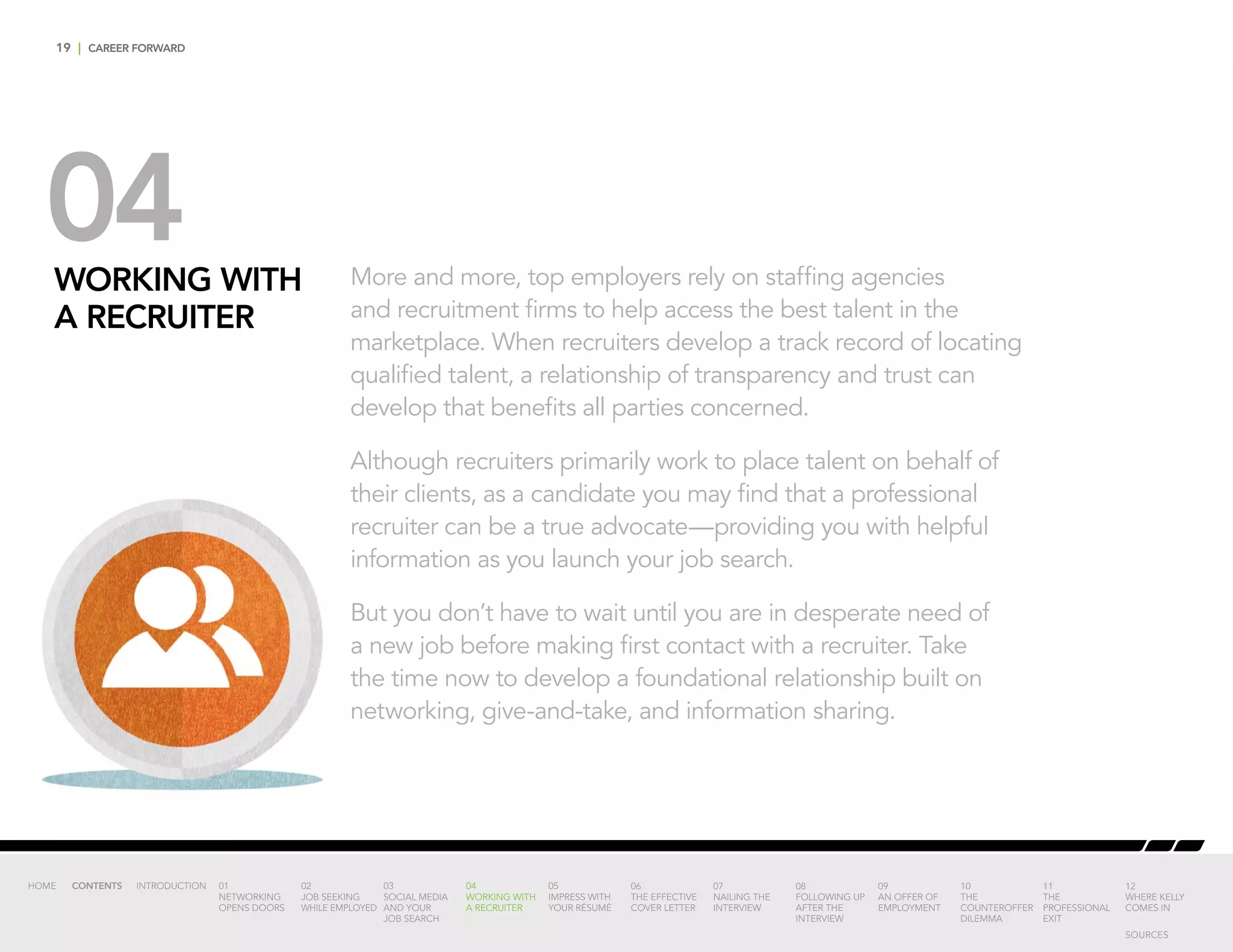 19 | CAREER FORWARD

04

WORKING WITH A RECRUITER

More and more, top employers rely on staffing agencies and recruitment firms to help access the best talent in the marketplace. When recruiters develop a track record of locating qualified talent, a relationship of transparency and trust can develop that benefits all parties concerned.

Although recruiters primarily work to place talent on behalf of their clients, as a candidate you may find that a professional recruiter can be a true advocate—providing you with helpful information as you launch your job search.

But you don't have to wait until you are in desperate need of a new job before making first contact with a recruiter. Take the time now to develop a foundational relationship built on networking, give-and-take, and information sharing.

HOME CONTENTS INTRODUCTION 01 NETWORKING OPENS DOORS 02 JOB SEEKING WHILE EMPLOYED 03 SOCIAL MEDIA AND YOUR JOB SEARCH 04 WORKING WITH A RECRUITER 05 IMPRESS WITH YOUR RÉSUMÉ 06 THE EFFECTIVE COVER LETTER 07 NAILING THE INTERVIEW 08 FOLLOWING UP AFTER THE INTERVIEW 09 AN OFFER OF EMPLOYMENT 10 THE COUNTEROFFER DILEMMA 11 THE PROFESSIONAL EXIT 12 WHERE KELLY COMES IN

SOURCES