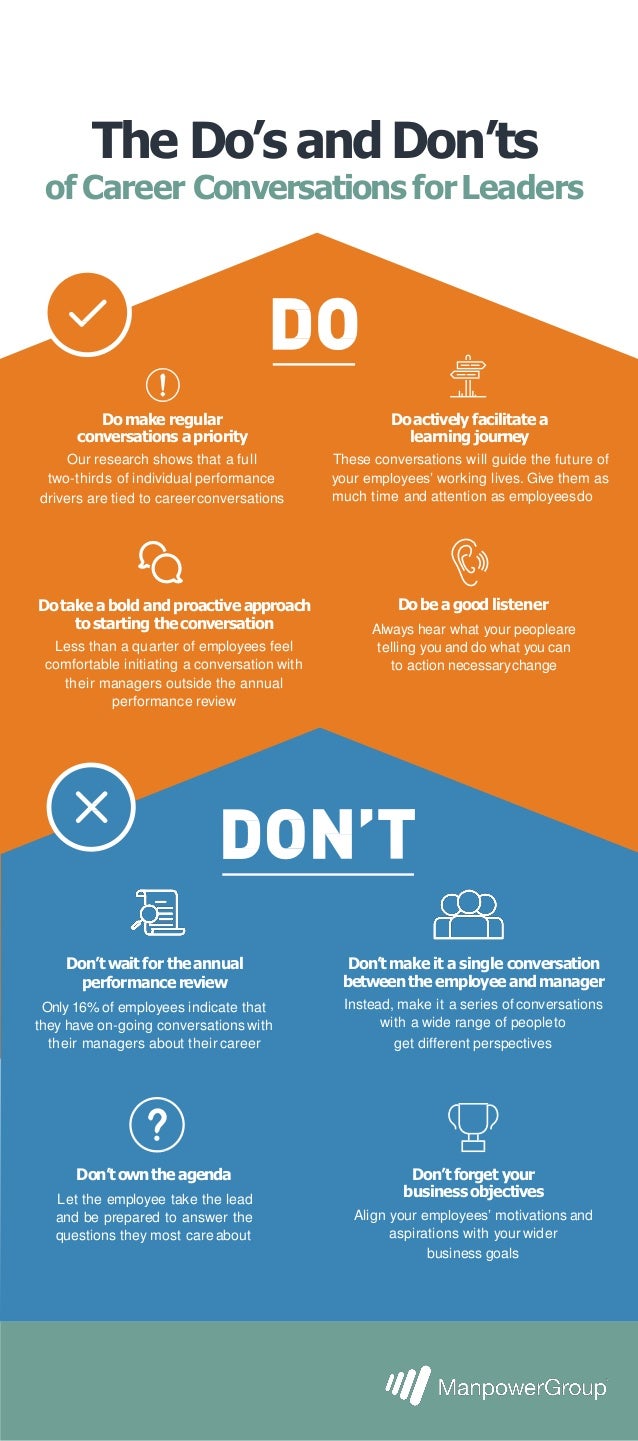 The Do's and Don'ts
of Career Conversations for Leaders

DO

Do make regular conversations a priority
Our research shows that a full two-thirds of individual performance drivers are tied to career conversations

Do actively facilitate a learning journey
These conversations will guide the future of your employees' working lives. Give them as much time and attention as employees do

Do take a bold and proactive approach to starting the conversation
Less than a quarter of employees feel comfortable initiating a conversation with their managers outside the annual performance review

Do be a good listener
Always hear what your people are telling you and do what you can to action necessary change

DON'T

Don't wait for the annual performance review
Only 16% of employees indicate that they have on-going conversations with their managers about their career

Don't make it a single conversation between the employee and manager
Instead, make it a series of conversations with a wide range of people to get different perspectives

Don't own the agenda
Let the employee take the lead and be prepared to answer the questions they most care about

Don't forget your business objectives
Align your employees' motivations and aspirations with your wider business goals

ManpowerGroup