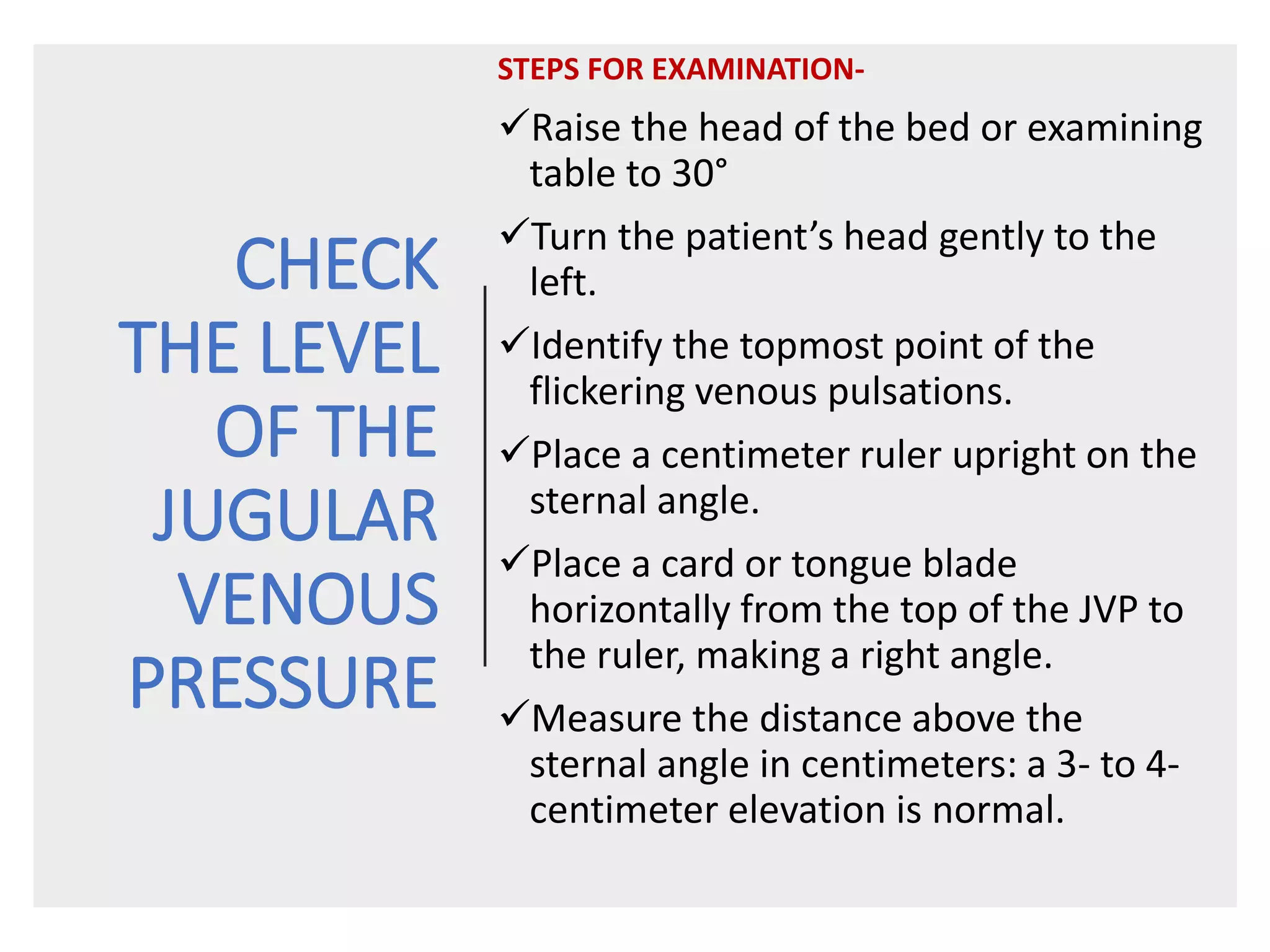 CHECK THE LEVEL OF THE JUGULAR VENOUS PRESSURE

STEPS FOR EXAMINATION-

✓Raise the head of the bed or examining table to 30°

✓Turn the patient's head gently to the left.

✓Identify the topmost point of the flickering venous pulsations.

✓Place a centimeter ruler upright on the sternal angle.

✓Place a card or tongue blade horizontally from the top of the JVP to the ruler, making a right angle.

✓Measure the distance above the sternal angle in centimeters: a 3- to 4-centimeter elevation is normal.