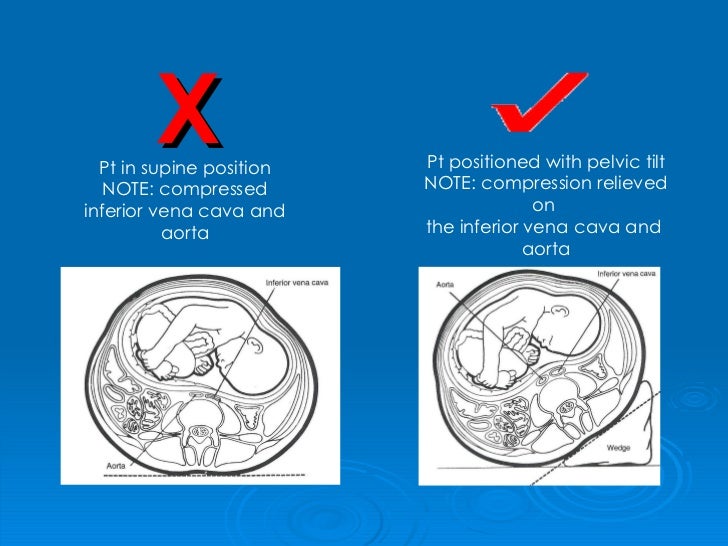 X

Pt in supine position
NOTE: compressed inferior vena cava and aorta

Inferior vena cava

Aorta

Pt positioned with pelvic tilt
NOTE: compression relieved on
the inferior vena cava and aorta

Aorta

Inferior vena cava

Wedge