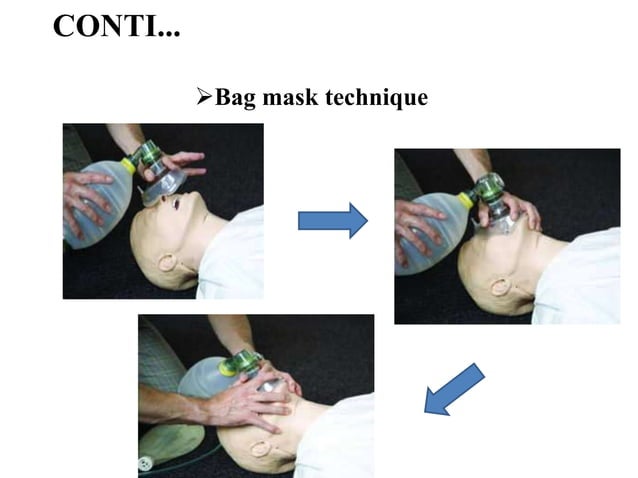 CONTI...

➢Bag mask technique