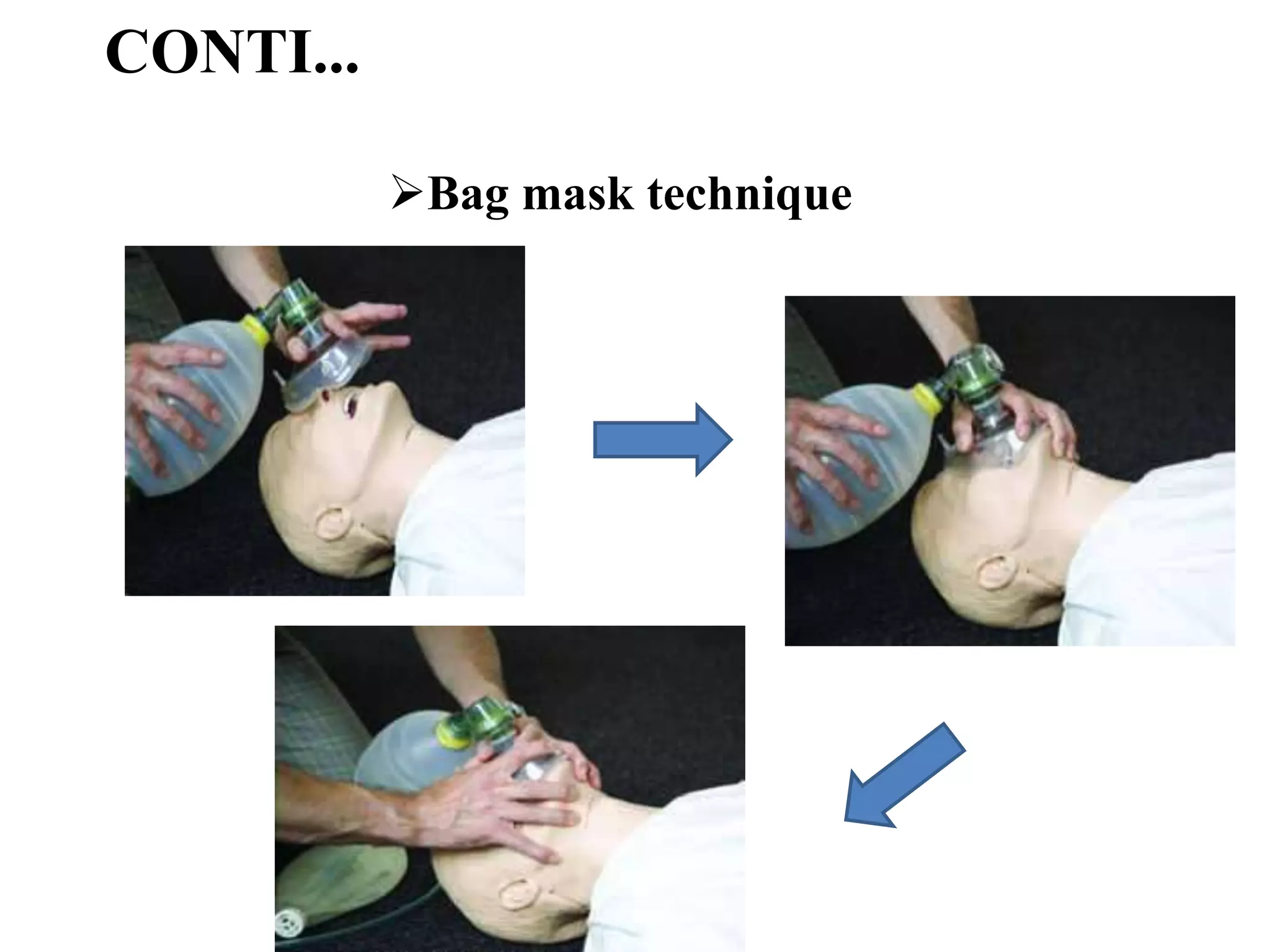 CONTI...

➢Bag mask technique