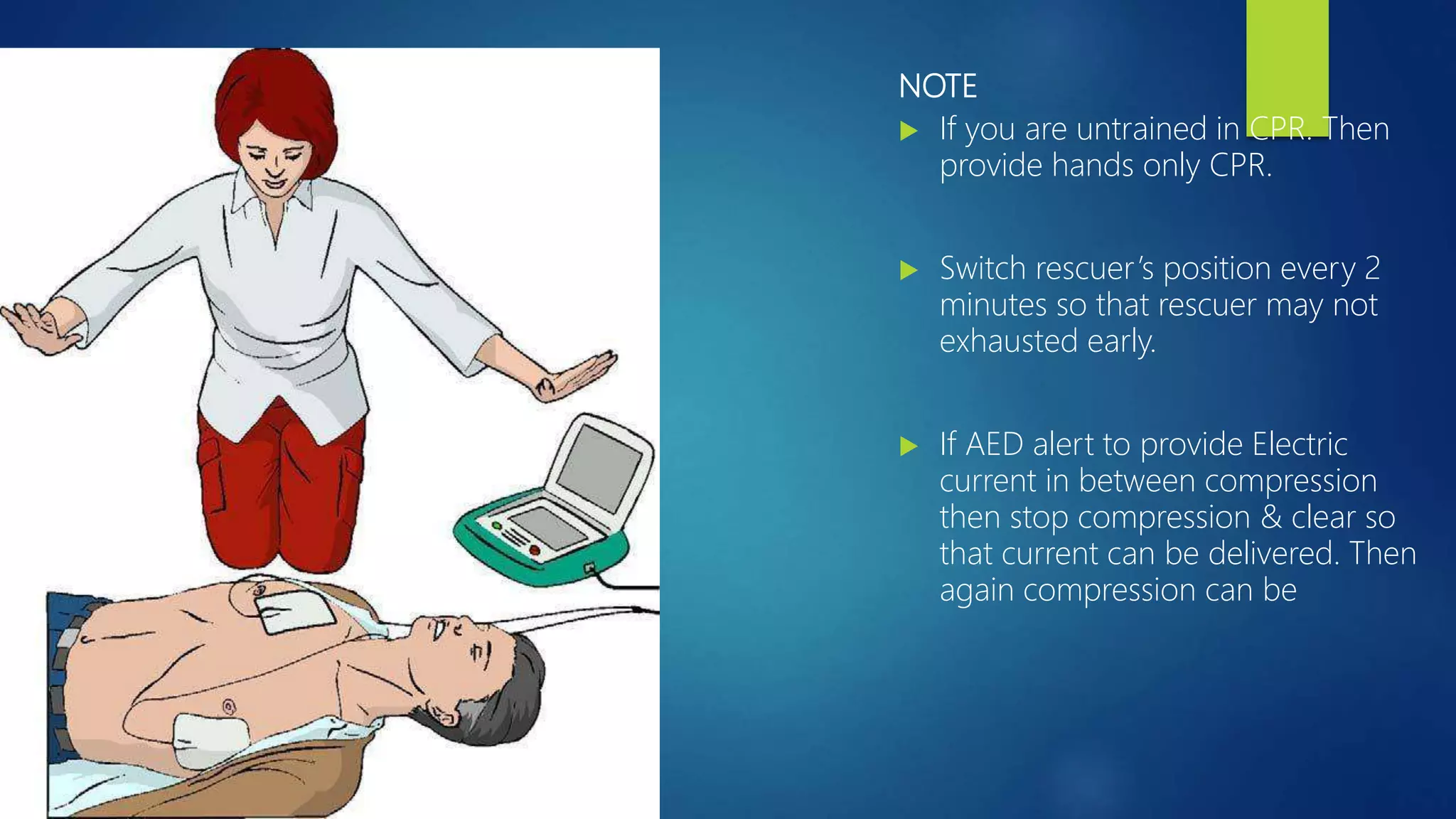 NOTE

If you are untrained in CPR. Then provide hands only CPR.

Switch rescuer's position every 2 minutes so that rescuer may not exhausted early.

If AED alert to provide Electric current in between compression then stop compression & clear so that current can be delivered. Then again compression can be