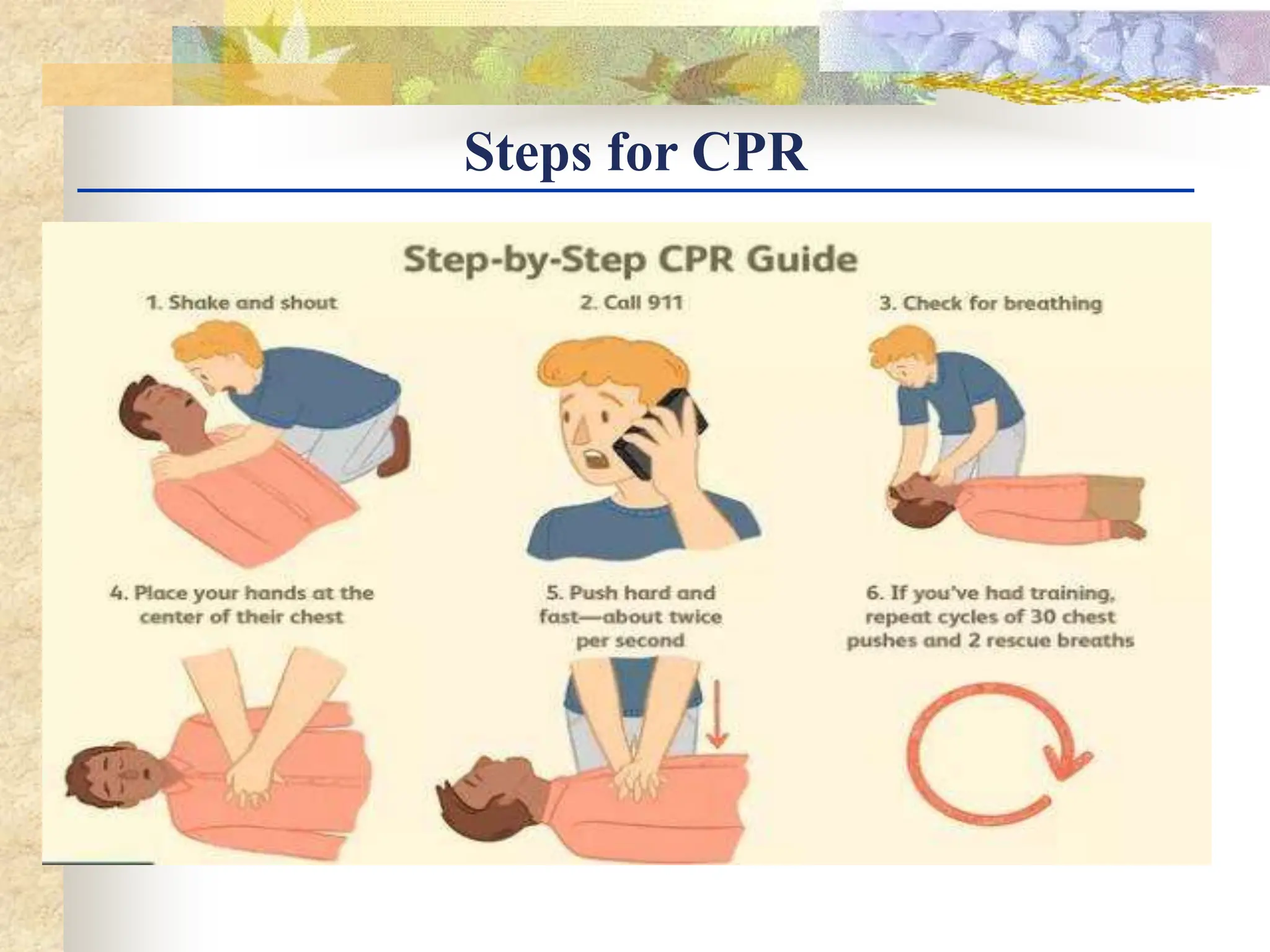 Steps for CPR

Step-by-Step CPR Guide

1. Shake and shout

2. Call 911

3. Check for breathing

4. Place your hands at the center of their chest

5. Push hard and fast—about twice per second

6. If you've had training, repeat cycles of 30 chest pushes and 2 rescue breaths