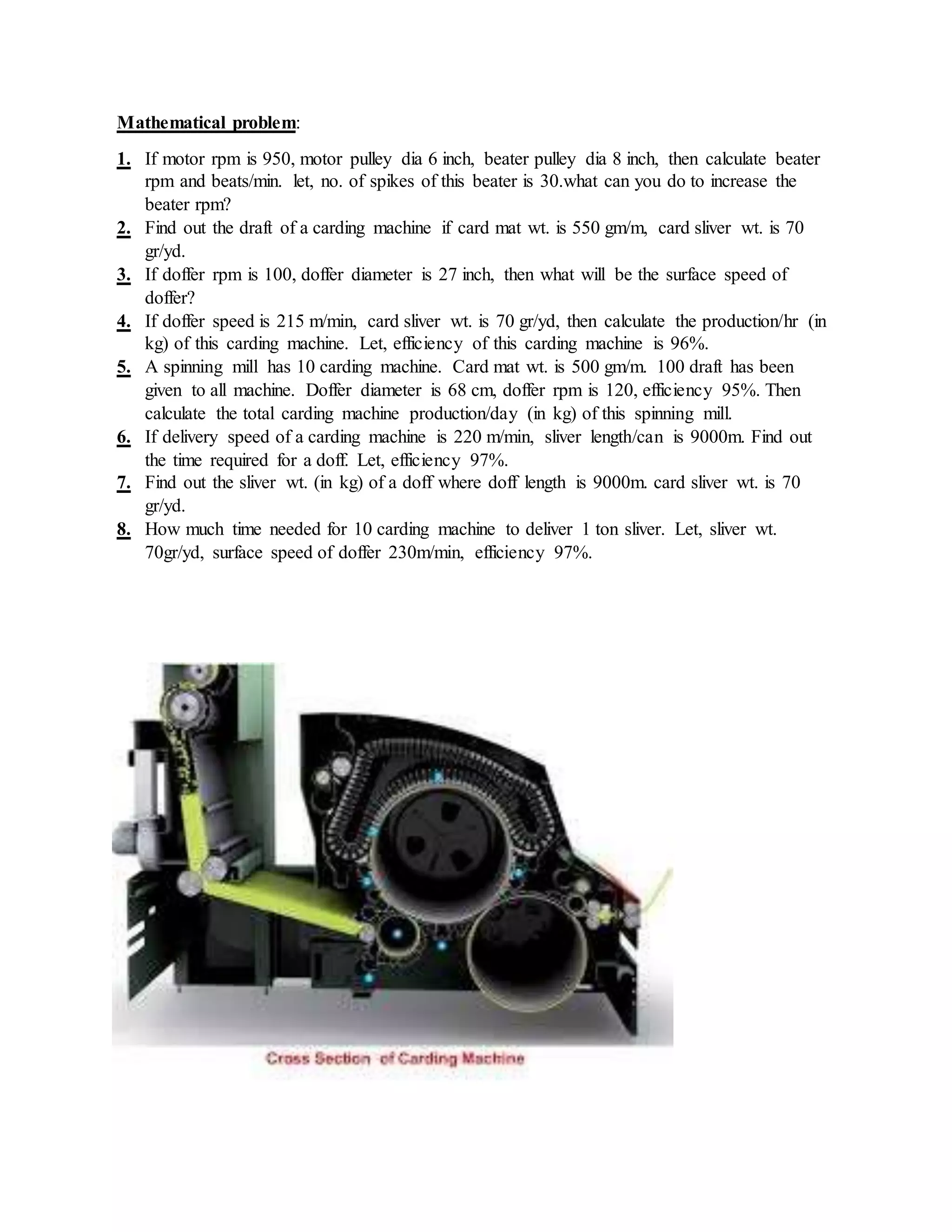 Mathematical problem:

1. If motor rpm is 950, motor pulley dia 6 inch, beater pulley dia 8 inch, then calculate beater rpm and beats/min. let, no. of spikes of this beater is 30.what can you do to increase the beater rpm?
2. Find out the draft of a carding machine if card mat wt. is 550 gm/m, card sliver wt. is 70 gr/yd.
3. If doffer rpm is 100, doffer diameter is 27 inch, then what will be the surface speed of doffer?
4. If doffer speed is 215 m/min, card sliver wt. is 70 gr/yd, then calculate the production/hr (in kg) of this carding machine. Let, efficiency of this carding machine is 96%.
5. A spinning mill has 10 carding machine. Card mat wt. is 500 gm/m. 100 draft has been given to all machine. Doffer diameter is 68 cm, doffer rpm is 120, efficiency 95%. Then calculate the total carding machine production/day (in kg) of this spinning mill.
6. If delivery speed of a carding machine is 220 m/min, sliver length/can is 9000m. Find out the time required for a doff. Let, efficiency 97%.
7. Find out the sliver wt. (in kg) of a doff where doff length is 9000m. card sliver wt. is 70 gr/yd.
8. How much time needed for 10 carding machine to deliver 1 ton sliver. Let, sliver wt. 70gr/yd, surface speed of doffer 230m/min, efficiency 97%.

Cross Section of Carding Machine