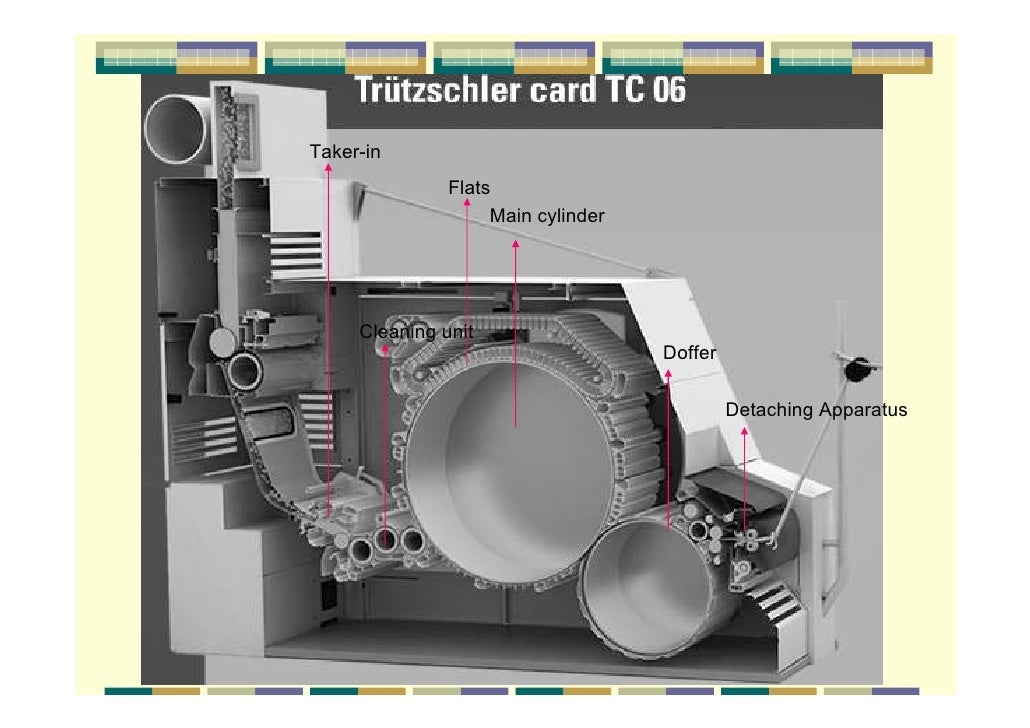 Trützschler card TC 06

Taker-in

Flats

Main cylinder

Cleaning unit

Doffer

Detaching Apparatus