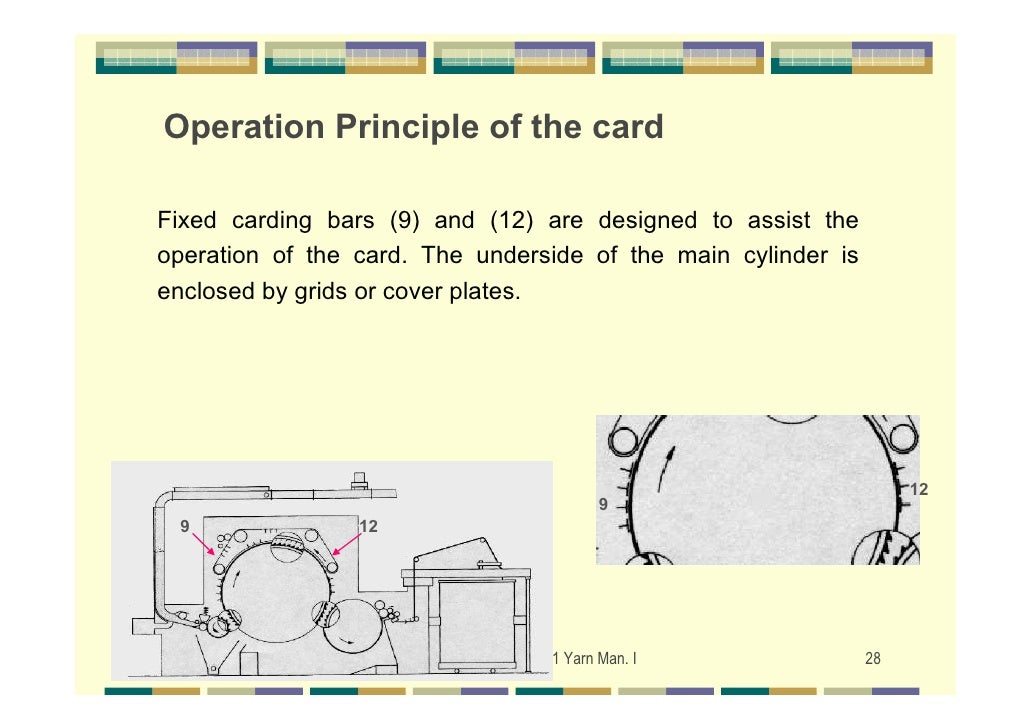 Operation Principle of the card

Fixed carding bars (9) and (12) are designed to assist the operation of the card. The underside of the main cylinder is enclosed by grids or cover plates.

9

12

9

12

1 Yarn Man. I

28