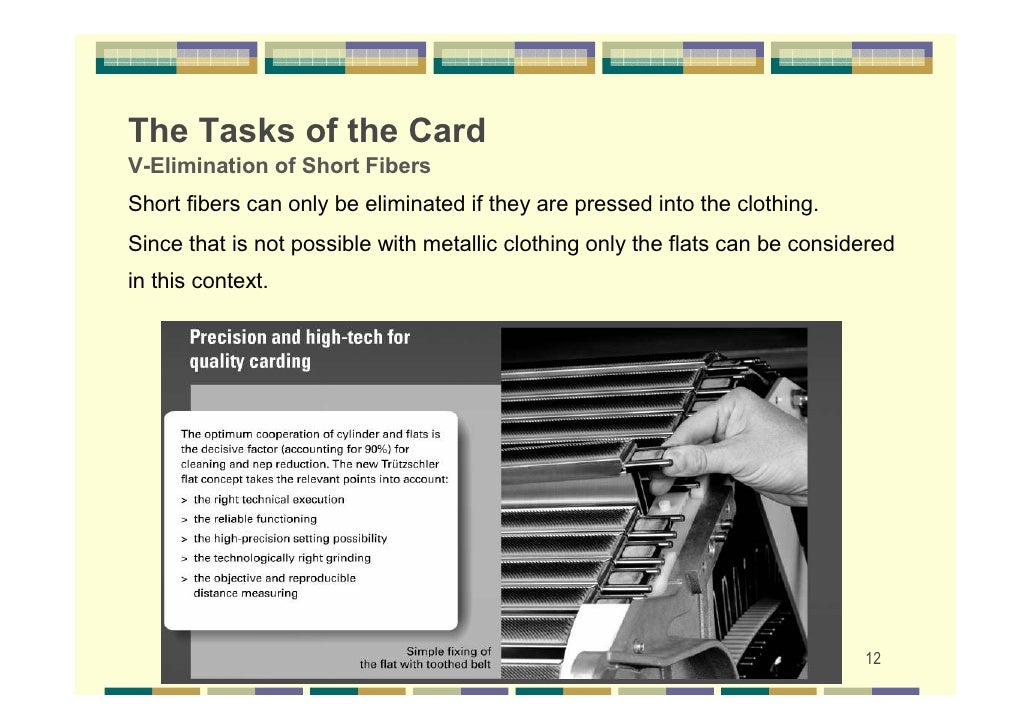 The Tasks of the Card
V-Elimination of Short Fibers

Short fibers can only be eliminated if they are pressed into the clothing.

Since that is not possible with metallic clothing only the flats can be considered in this context.

Precision and high-tech for quality carding

The optimum cooperation of cylinder and flats is the decisive factor (accounting for 90%) for cleaning and nep reduction. The new Trützschler flat concept takes the relevant points into account:
> the right technical execution
> the reliable functioning
> the high-precision setting possibility
> the technologically right grinding
> the objective and reproducible distance measuring

Simple fixing of the flat with toothed belt

12