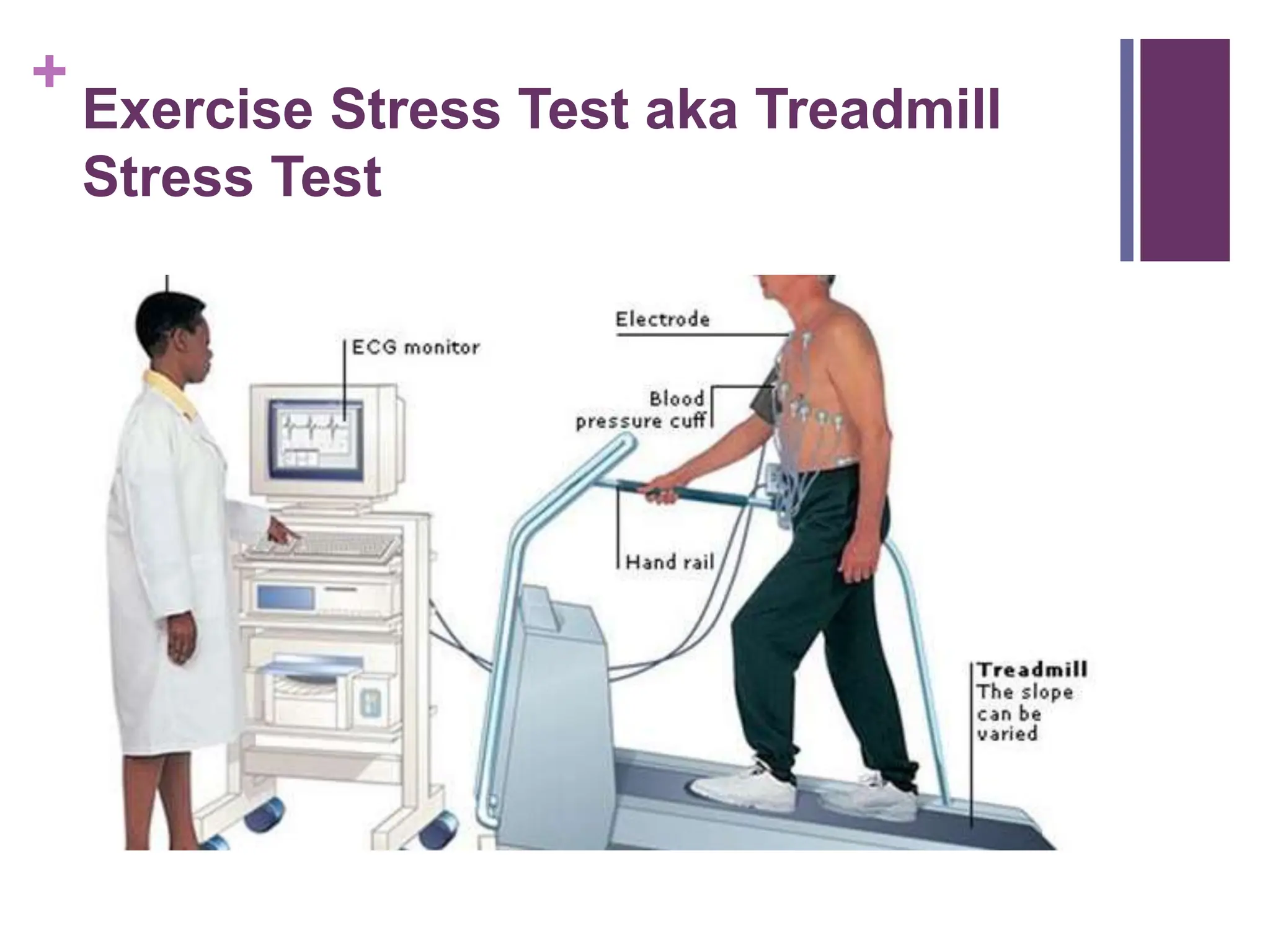 +
Exercise Stress Test aka Treadmill Stress Test

ECG monitor

Electrode

Blood pressure cuff

Hand rail

Treadmill
The slope can be varied