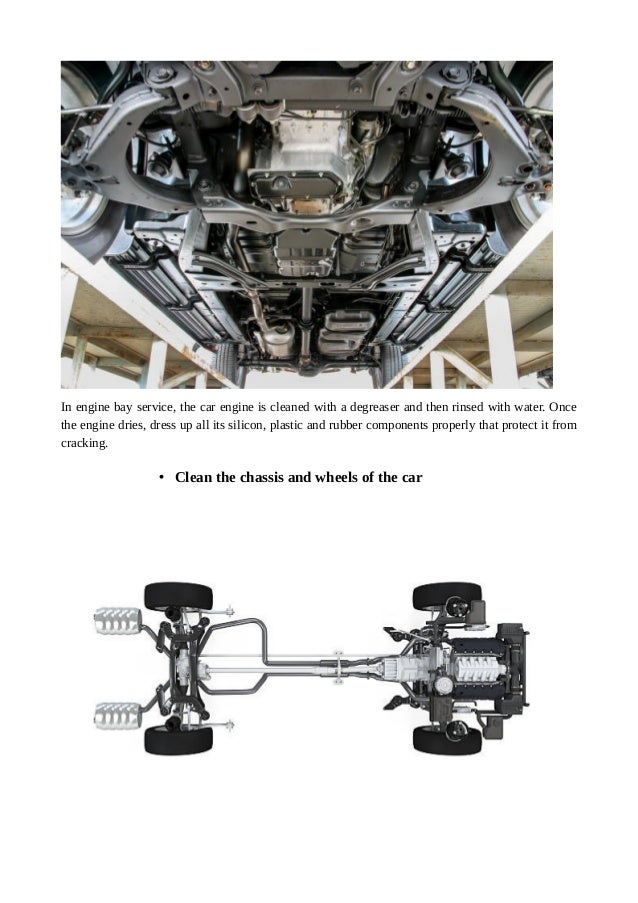 In engine bay service, the car engine is cleaned with a degreaser and then rinsed with water. Once the engine dries, dress up all its silicon, plastic and rubber components properly that protect it from cracking.

• Clean the chassis and wheels of the car