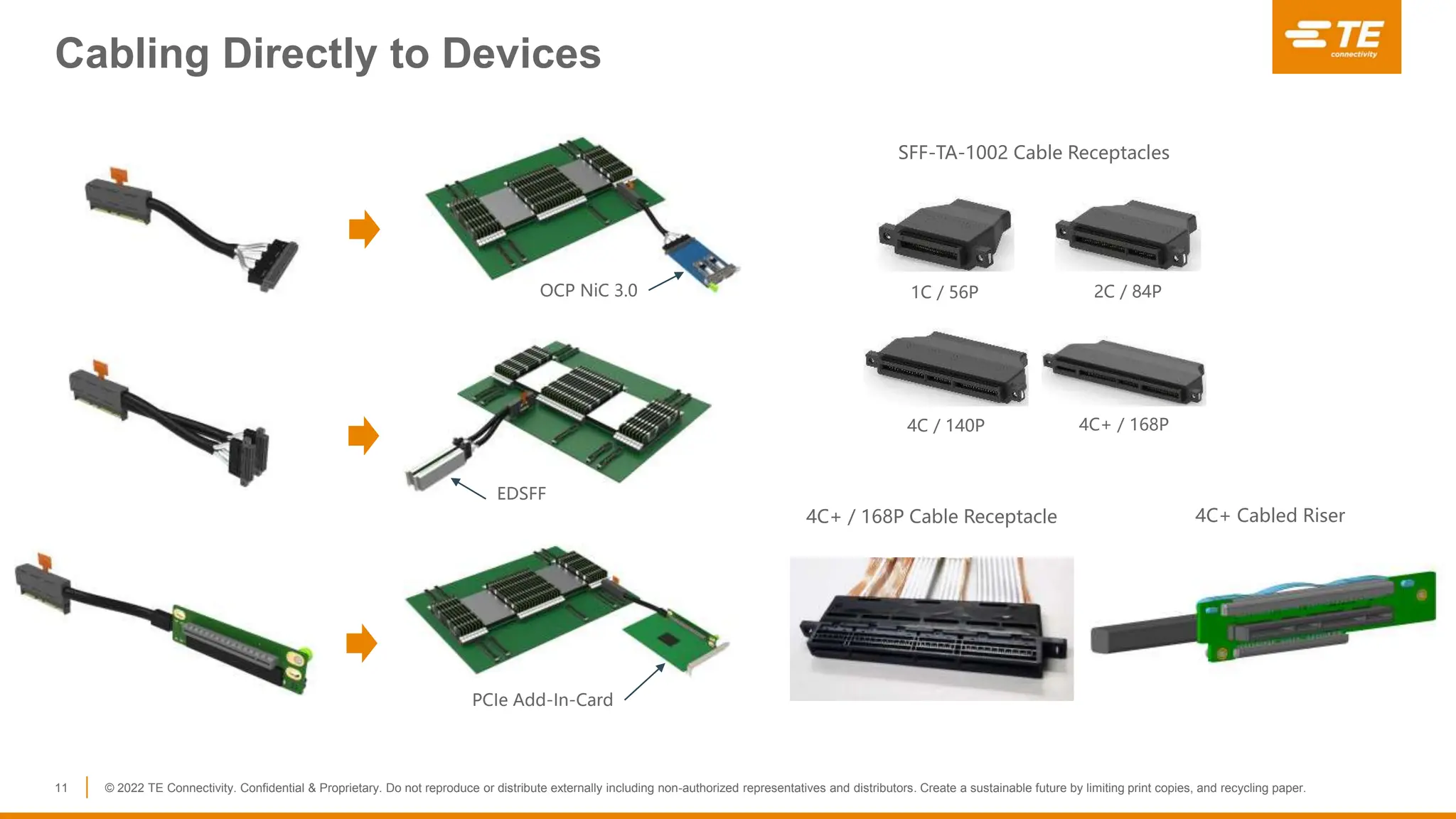 Cabling Directly to Devices

TE connectivity

OCP NiC 3.0

EDSFF

PCIe Add-In-Card

SFF-TA-1002 Cable Receptacles

1C / 56P

2C / 84P

4C / 140P

4C+ / 168P

4C+ / 168P Cable Receptacle

4C+ Cabled Riser

11 © 2022 TE Connectivity. Confidential & Proprietary. Do not reproduce or distribute externally including non-authorized representatives and distributors. Create a sustainable future by limiting print copies, and recycling paper.