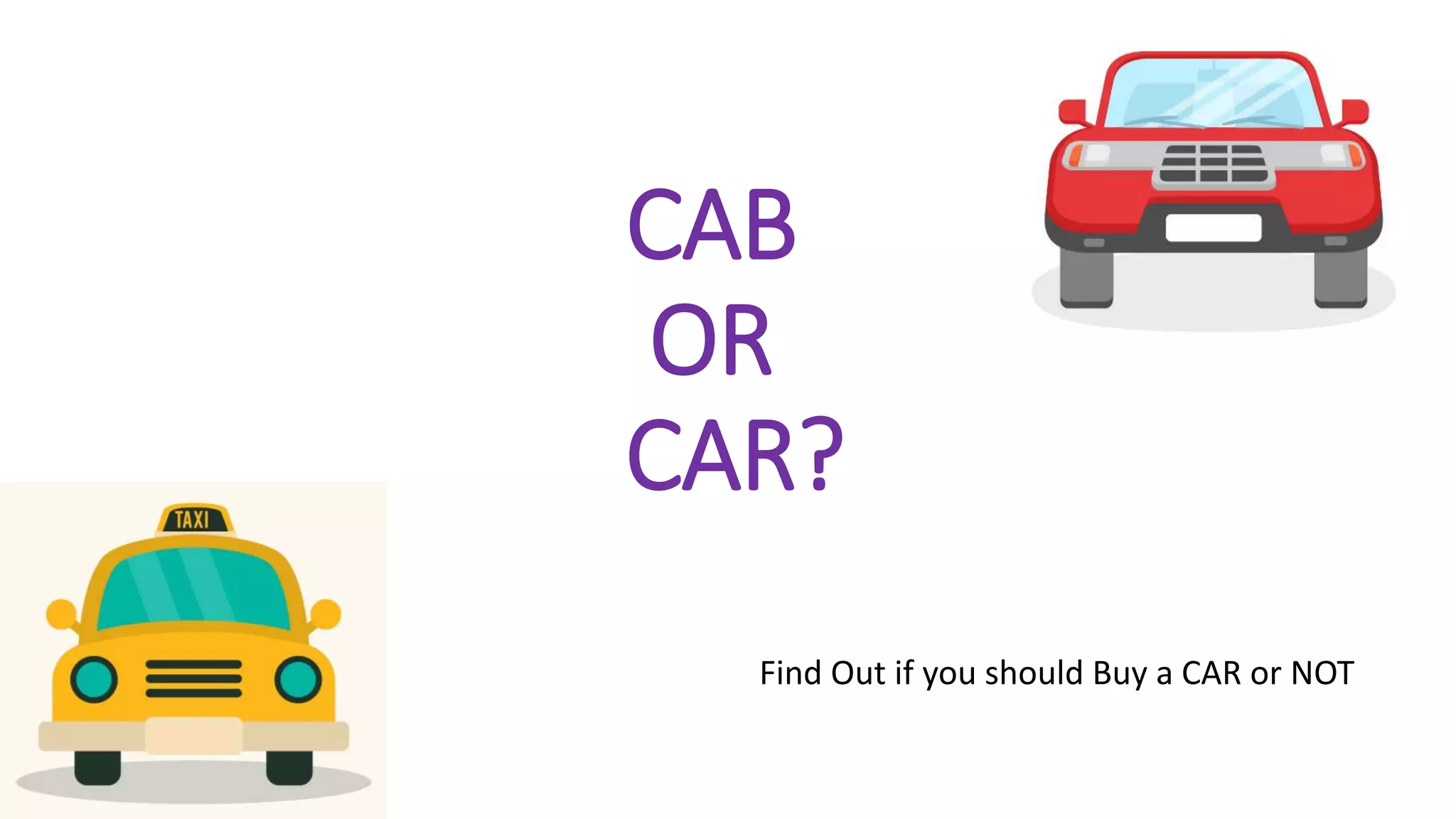 CAB
OR
CAR?

TAXI

Find Out if you should Buy a CAR or NOT