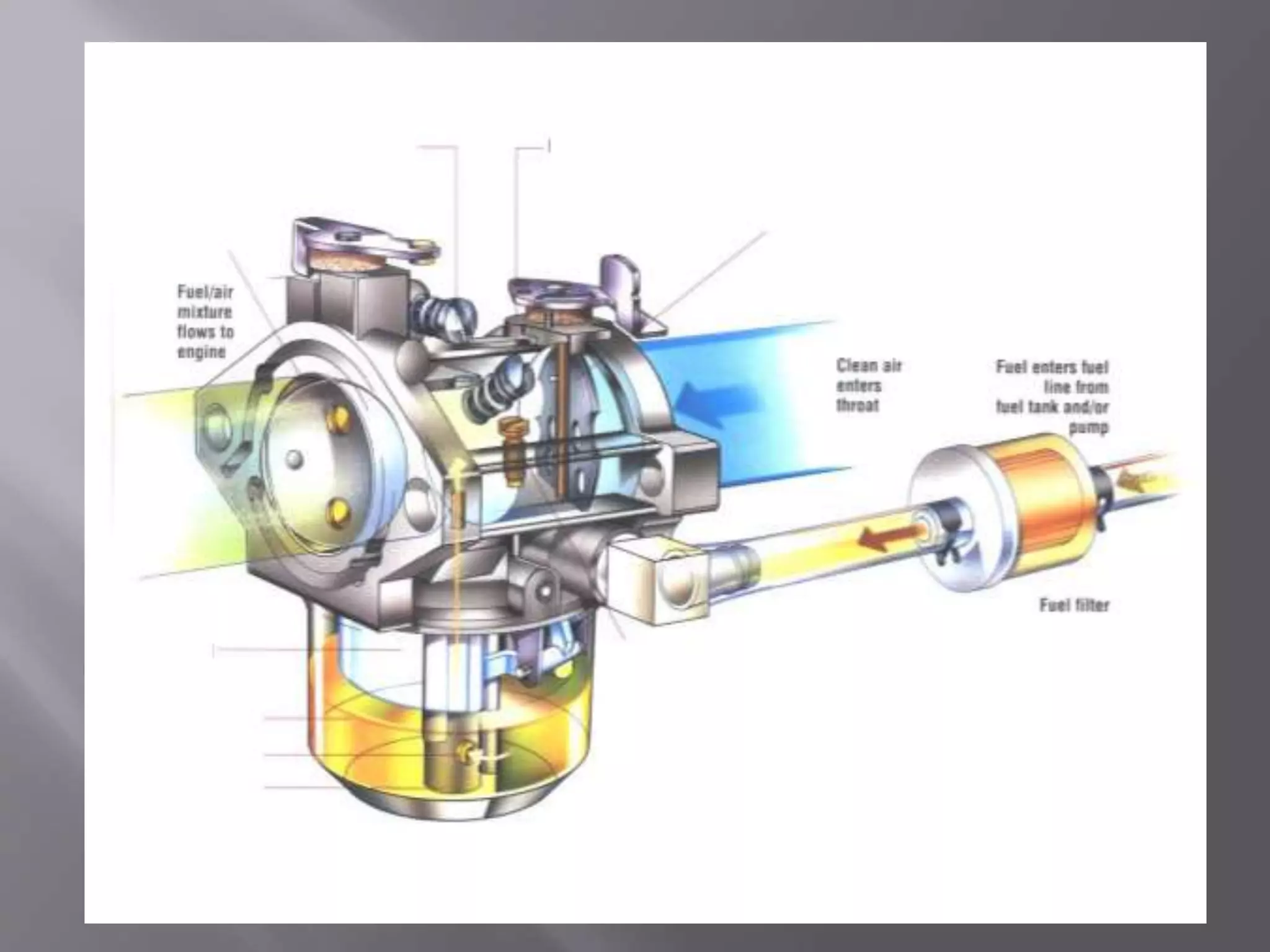 Fuel/air mixture flows to engine

Clean air enters throat

Fuel enters fuel line from fuel tank and/or pump

Fuel filter