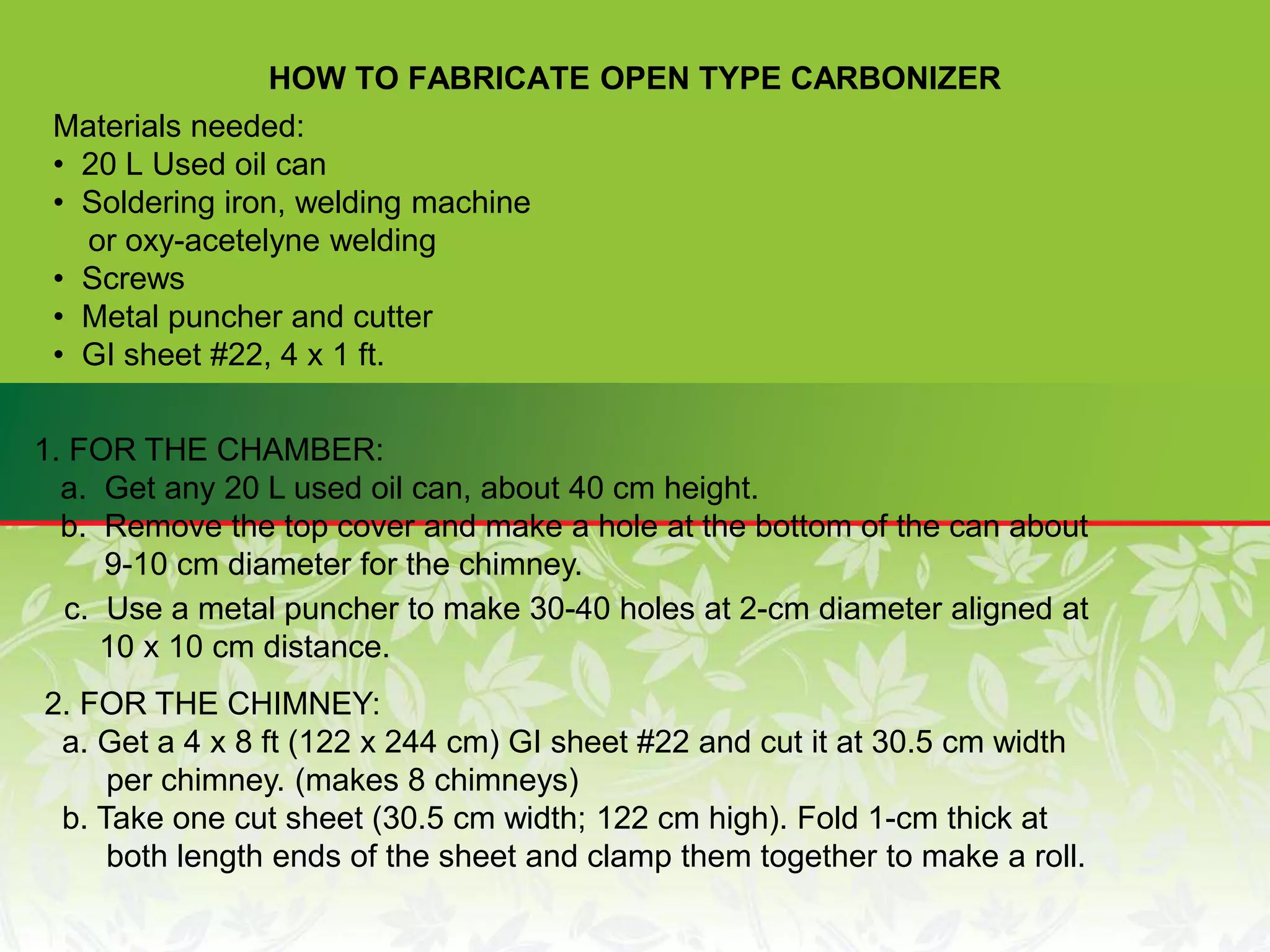 HOW TO FABRICATE OPEN TYPE CARBONIZER

Materials needed:
• 20 L Used oil can
• Soldering iron, welding machine or oxy-acetelyne welding
• Screws
• Metal puncher and cutter
• GI sheet #22, 4 x 1 ft.

1. FOR THE CHAMBER:
a. Get any 20 L used oil can, about 40 cm height.
b. Remove the top cover and make a hole at the bottom of the can about 9-10 cm diameter for the chimney.
c. Use a metal puncher to make 30-40 holes at 2-cm diameter aligned at 10 x 10 cm distance.

2. FOR THE CHIMNEY:
a. Get a 4 x 8 ft (122 x 244 cm) GI sheet #22 and cut it at 30.5 cm width per chimney. (makes 8 chimneys)
b. Take one cut sheet (30.5 cm width; 122 cm high). Fold 1-cm thick at both length ends of the sheet and clamp them together to make a roll.