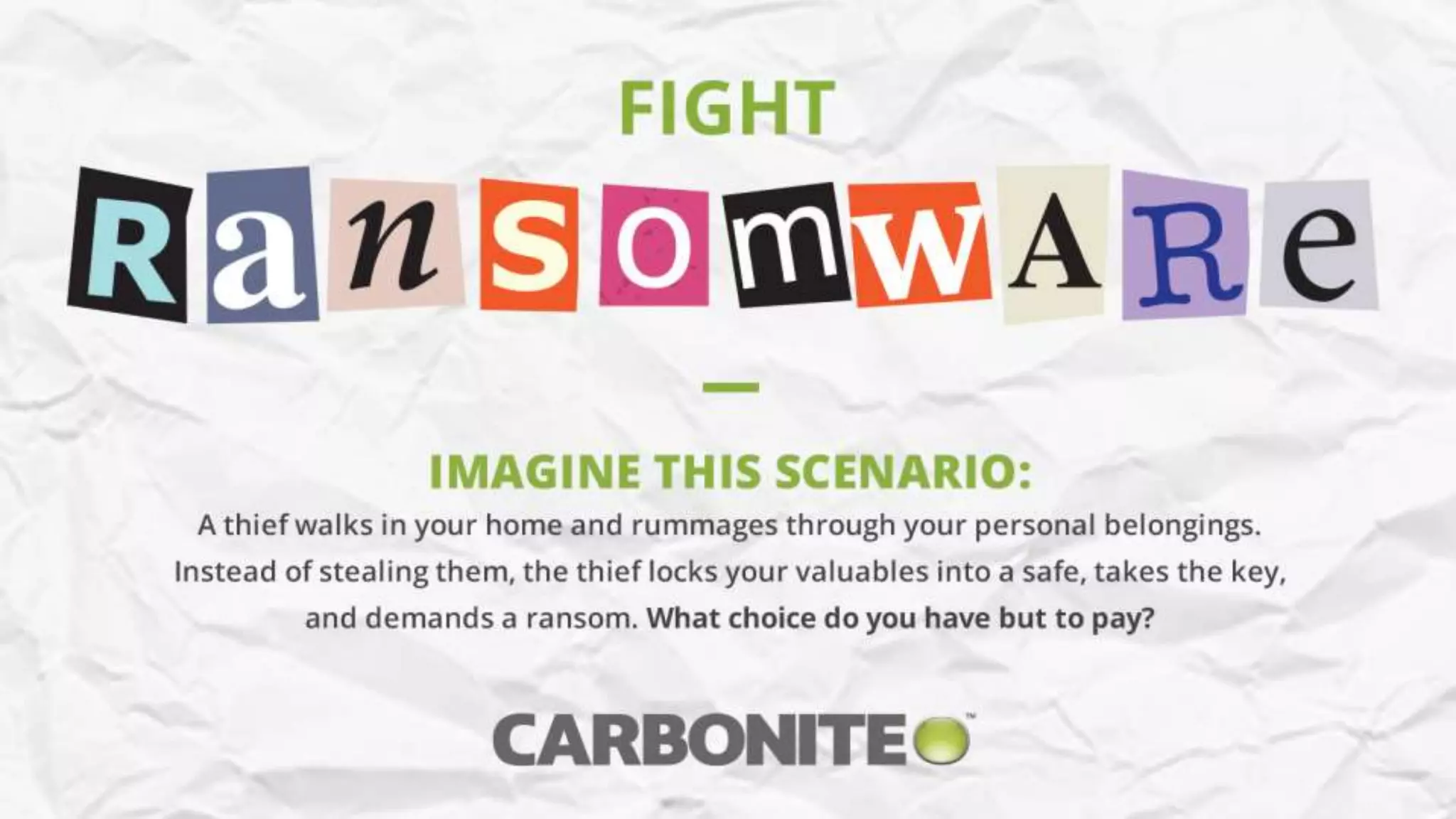 FIGHT

RansomwARe

IMAGINE THIS SCENARIO:
A thief walks in your home and rummages through your personal belongings. Instead of stealing them, the thief locks your valuables into a safe, takes the key, and demands a ransom. What choice do you have but to pay?

CARBONITE™