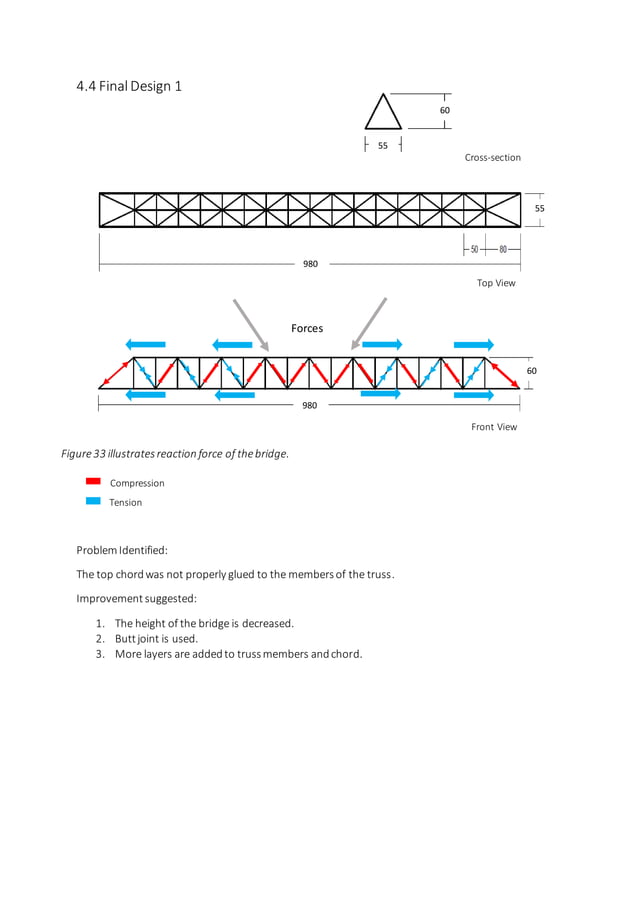 4.4 Final Design 1

60

55

Cross-section

55

50 80

980

Top View

Forces

60

980

Front View

Figure 33 illustrates reaction force of the bridge.

Compression

Tension

Problem Identified:

The top chord was not properly glued to the members of the truss.

Improvement suggested:

1. The height of the bridge is decreased.
2. Butt joint is used.
3. More layers are added to truss members and chord.