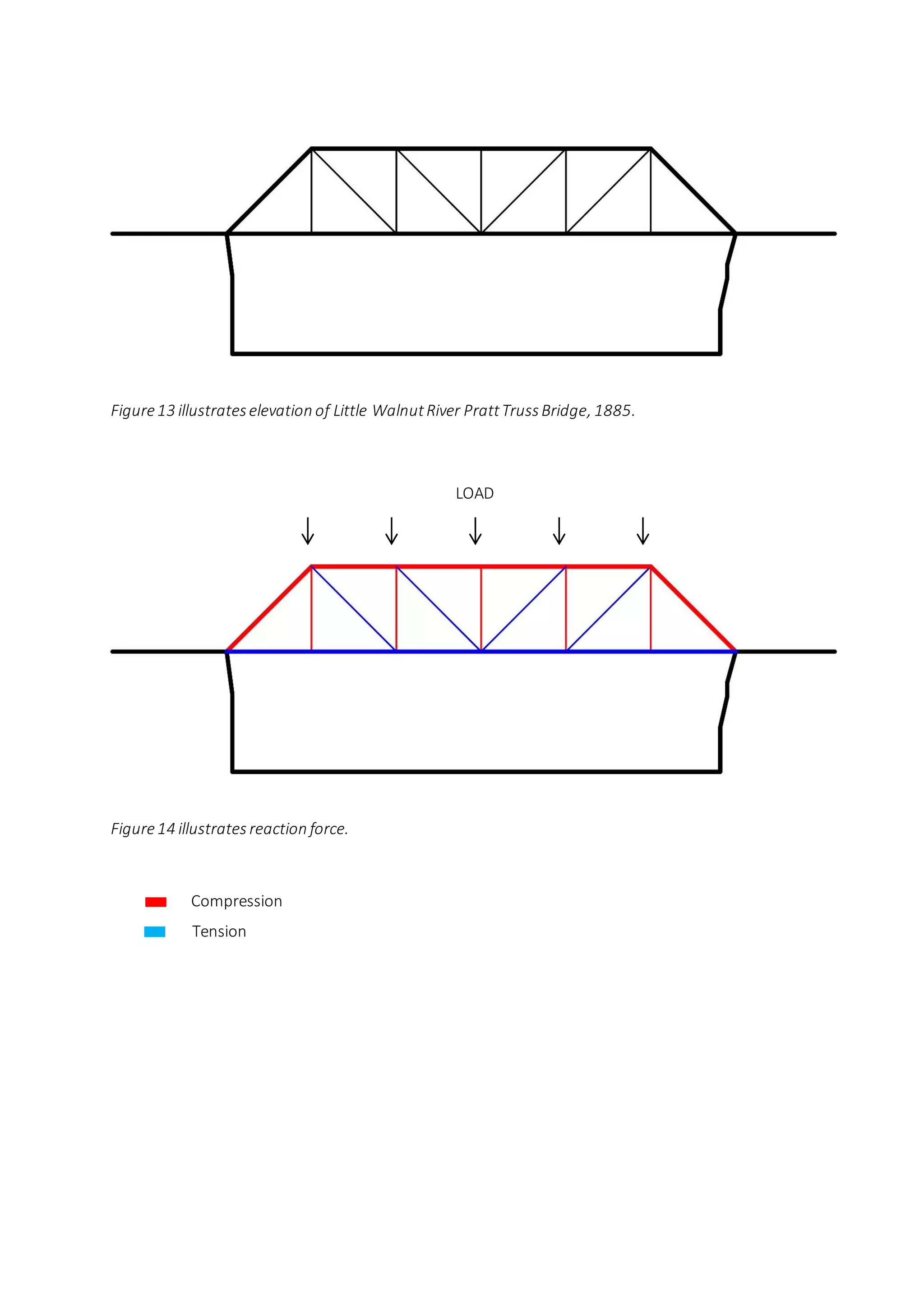 Figure 13 illustrates elevation of Little Walnut River Pratt Truss Bridge, 1885.

LOAD

Figure 14 illustrates reaction force.

Compression

Tension