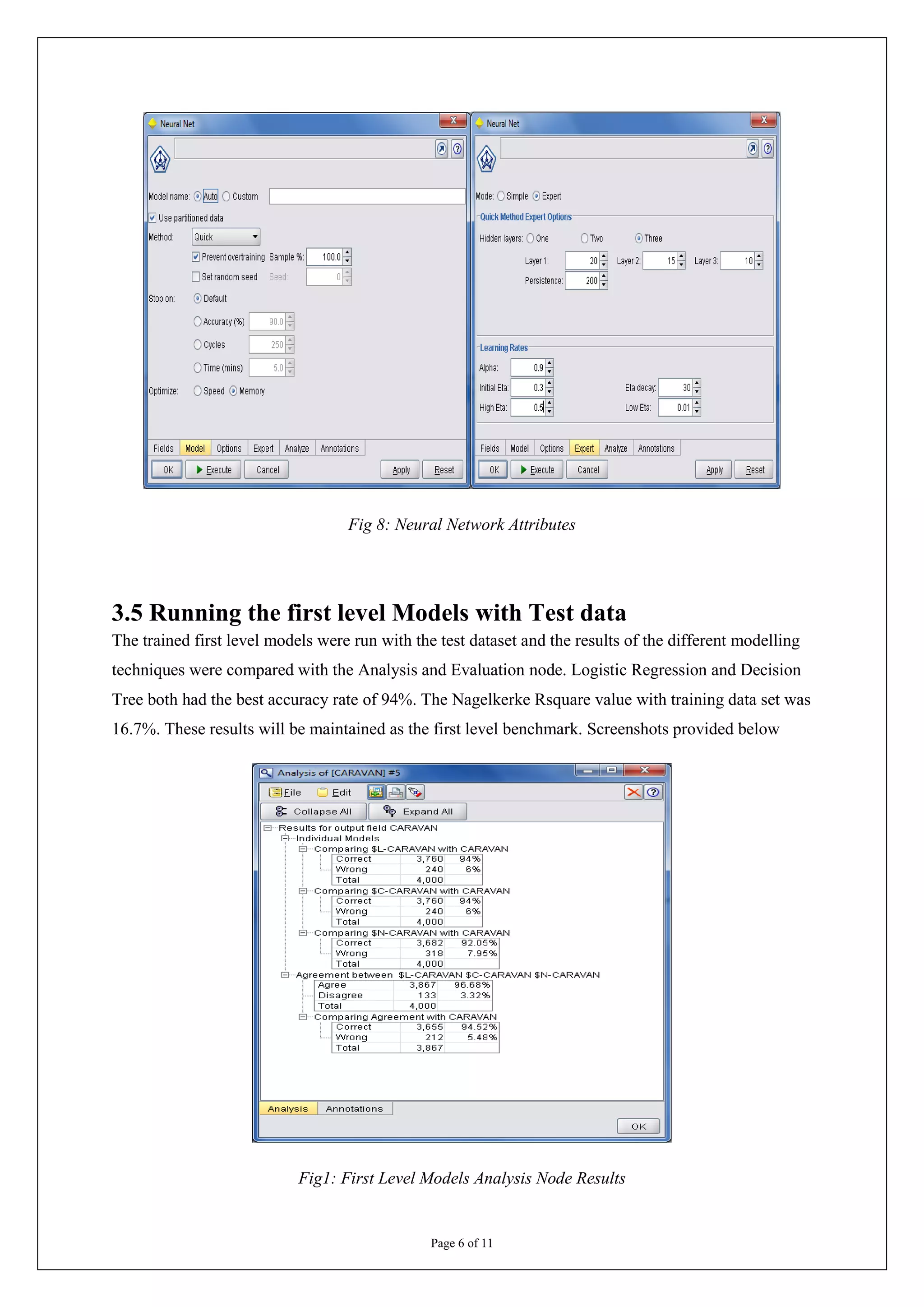 Neural Net

Model name: Auto Custom

Use partitioned data

Method: Quick

Prevent overtraining Sample %: 100.0

Set random seed Seed: 0

Stop on: Default

Accuracy (%) 90.0

Cycles 250

Time (mins) 5.0

Optimize: Speed Memory

Fields Model Options Expert Analyze Annotations

OK Execute Cancel Apply Reset

Neural Net

Mode: Simple Expert

Quick Method Expert Options

Hidden layers: One Two Three

Layer 1: 20 Layer 2: 15 Layer 3: 10

Persistence: 200

Learning Rates

Alpha: 0.9

Initial Eta: 0.3 Eta decay: 30

High Eta: 0.5 Low Eta: 0.01

Fields Model Options Expert Analyze Annotations

OK Execute Cancel Apply Reset

Fig 8: Neural Network Attributes

3.5 Running the first level Models with Test data

The trained first level models were run with the test dataset and the results of the different modelling techniques were compared with the Analysis and Evaluation node. Logistic Regression and Decision Tree both had the best accuracy rate of 94%. The Nagelkerke Rsquare value with training data set was 16.7%. These results will be maintained as the first level benchmark. Screenshots provided below

Analysis of [CARAVAN] #5

File Edit

Collapse All Expand All

Results for output field CARAVAN
Individual Models
Comparing $L-CARAVAN with CARAVAN

| Correct | 3,760 | 94% |
|---|---|---|
| Wrong | 240 | 6% |
| Total | 4,000 | |

Comparing $C-CARAVAN with CARAVAN

| Correct | 3,760 | 94% |
|---|---|---|
| Wrong | 240 | 6% |
| Total | 4,000 | |

Comparing $N-CARAVAN with CARAVAN

| Correct | 3,682 | 92.05% |
|---|---|---|
| Wrong | 318 | 7.95% |
| Total | 4,000 | |

Agreement between $L-CARAVAN $C-CARAVAN $N-CARAVAN

| Agree | 3,867 | 96.68% |
|---|---|---|
| Disagree | 133 | 3.32% |
| Total | 4,000 | |

Comparing Agreement with CARAVAN

| Correct | 3,655 | 94.52% |
|---|---|---|
| Wrong | 212 | 5.48% |
| Total | 3,867 | |

Analysis Annotations

OK

Fig1: First Level Models Analysis Node Results

Page 6 of 11