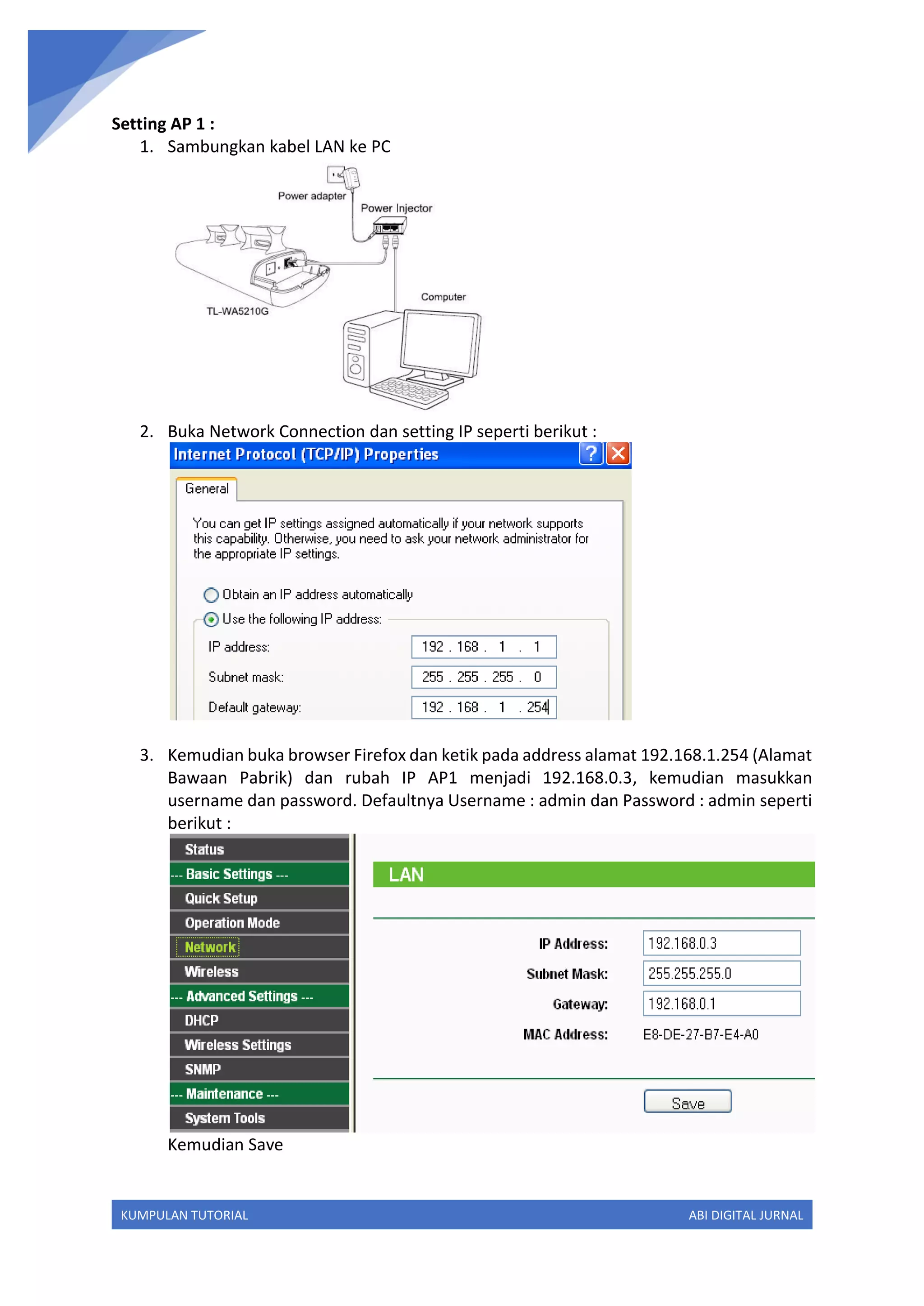 Setting AP 1 :

1. Sambungkan kabel LAN ke PC

Power adapter

Power Injector

Computer

TL-WA5210G

2. Buka Network Connection dan setting IP seperti berikut :

Internet Protocol (TCP/IP) Properties

General

You can get IP settings assigned automatically if your network supports this capability. Otherwise, you need to ask your network administrator for the appropriate IP settings.

Obtain an IP address automatically

Use the following IP address:

IP address: 192 . 168 . 1 . 1

Subnet mask: 255 . 255 . 255 . 0

Default gateway: 192 . 168 . 1 . 254

3. Kemudian buka browser Firefox dan ketik pada address alamat 192.168.1.254 (Alamat Bawaan Pabrik) dan rubah IP AP1 menjadi 192.168.0.3, kemudian masukkan username dan password. Defaultnya Username : admin dan Password : admin seperti berikut :

Status
--- Basic Settings ---
Quick Setup
Operation Mode
Network
Wireless
--- Advanced Settings ---
DHCP
Wireless Settings
SNMP
--- Maintenance ---
System Tools

LAN

IP Address: 192.168.0.3

Subnet Mask: 255.255.255.0

Gateway: 192.168.0.1

MAC Address: E8-DE-27-B7-E4-A0

Save

Kemudian Save

KUMPULAN TUTORIAL

ABI DIGITAL JURNAL