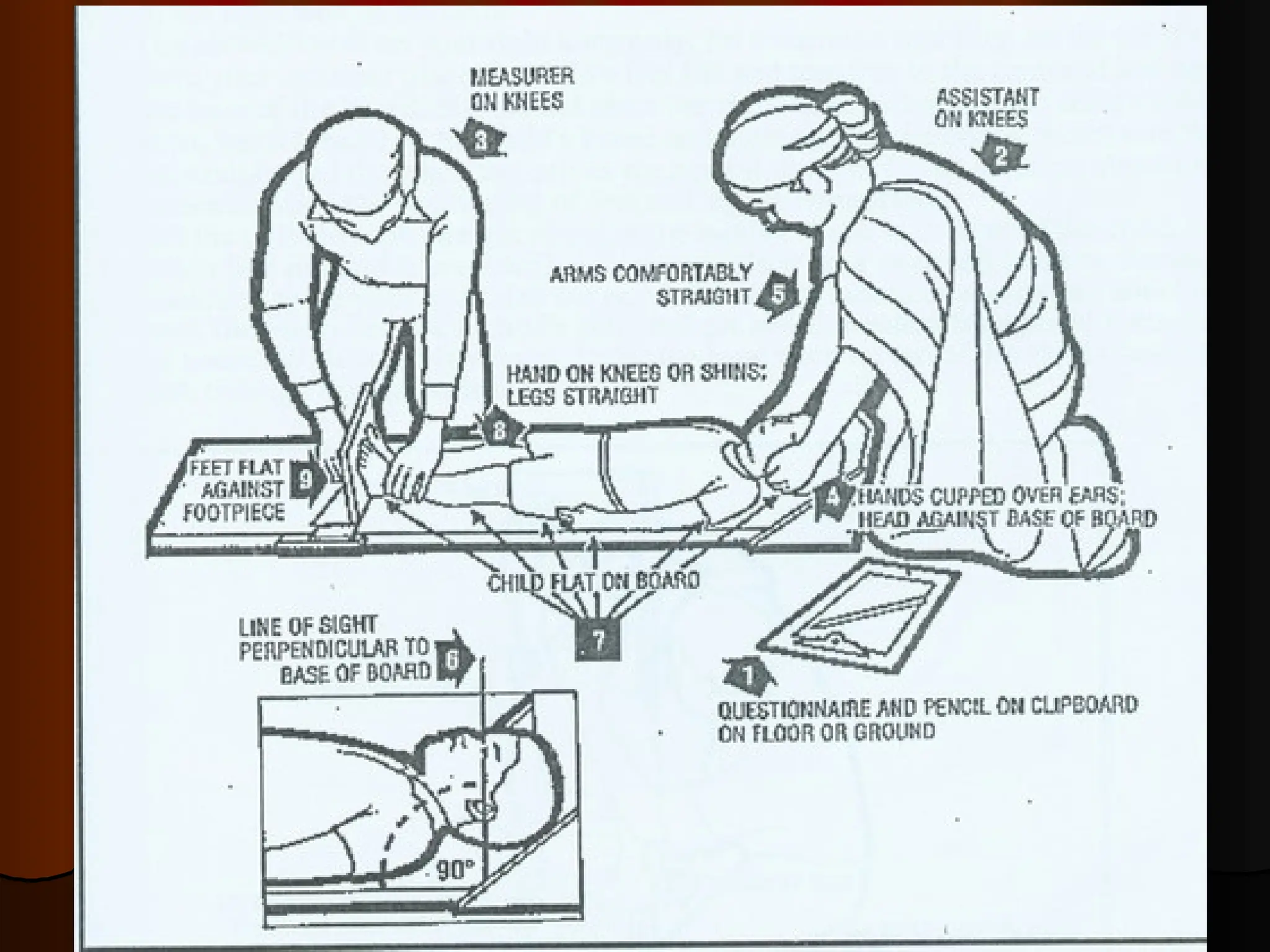 MEASURER ON KNEES

3

ASSISTANT ON KNEES

2

ARMS COMFORTABLY STRAIGHT

5

HAND ON KNEES OR SHINS; LEGS STRAIGHT

8

FEET FLAT AGAINST FOOTPIECE

9

4

HANDS CUPPED OVER EARS; HEAD AGAINST BASE OF BOARD

CHILD FLAT ON BOARD

7

LINE OF SIGHT PERPENDICULAR TO BASE OF BOARD

6

1

QUESTIONNAIRE AND PENCIL ON CLIPBOARD ON FLOOR OR GROUND

90°