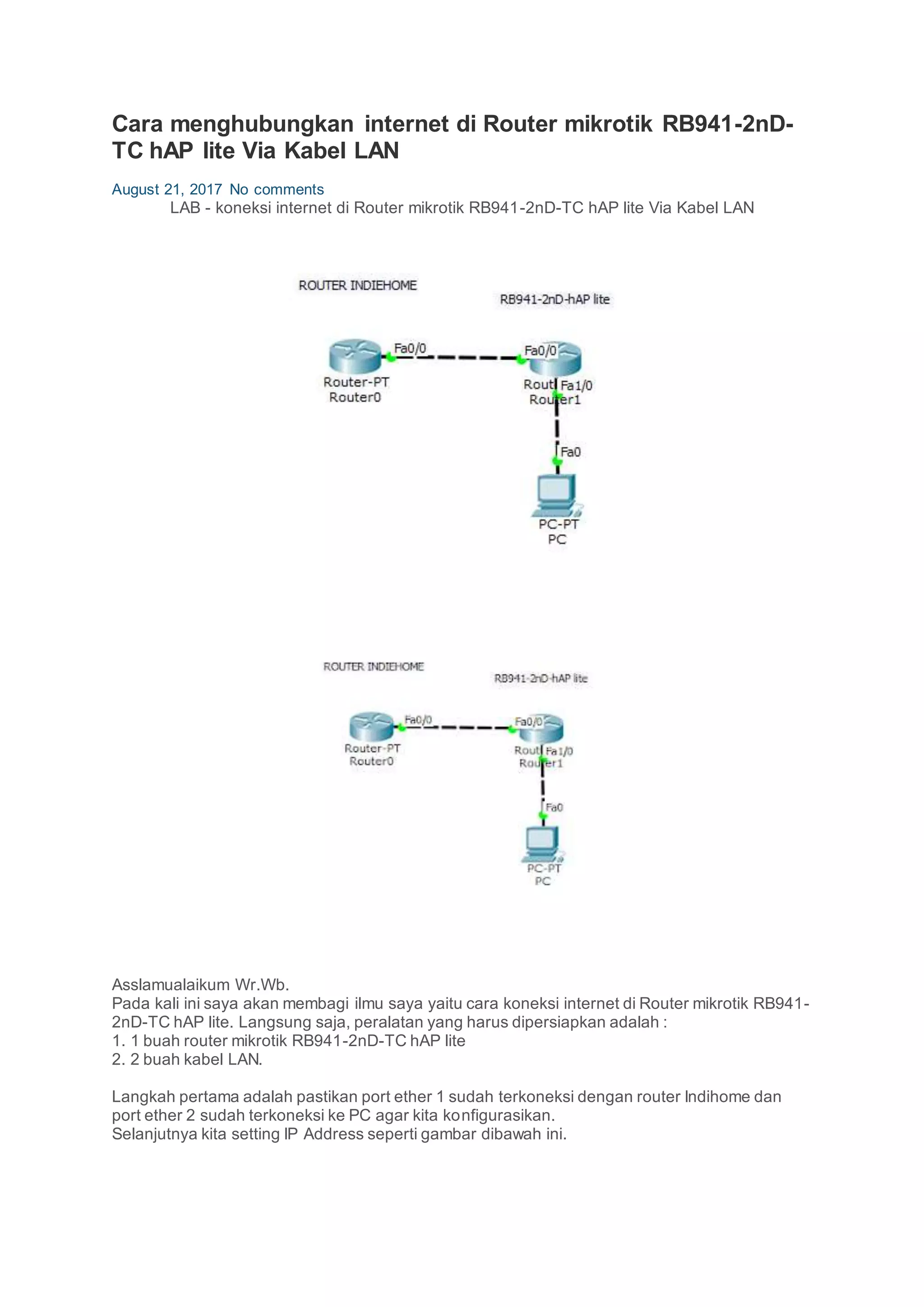 Cara menghubungkan internet di Router mikrotik RB941-2nD-TC hAP lite Via Kabel LAN

August 21, 2017 No comments

LAB - koneksi internet di Router mikrotik RB941-2nD-TC hAP lite Via Kabel LAN

ROUTER INDIEHOME

RB941-2nD-hAP lite

Fa0/0

Fa0/0

Router-PT
Router0

Rout Fa1/0
Router1

Fa0

PC-PT
PC

ROUTER INDIEHOME

RB941-2nD-hAP lite

Fa0/0

Fa0/0

Router-PT
Router0

Rout Fa1/0
Router1

Fa0

PC-PT
PC

Asslamualaikum Wr.Wb.
Pada kali ini saya akan membagi ilmu saya yaitu cara koneksi internet di Router mikrotik RB941-2nD-TC hAP lite. Langsung saja, peralatan yang harus dipersiapkan adalah :
1. 1 buah router mikrotik RB941-2nD-TC hAP lite
2. 2 buah kabel LAN.

Langkah pertama adalah pastikan port ether 1 sudah terkoneksi dengan router Indihome dan port ether 2 sudah terkoneksi ke PC agar kita konfigurasikan.
Selanjutnya kita setting IP Address seperti gambar dibawah ini.