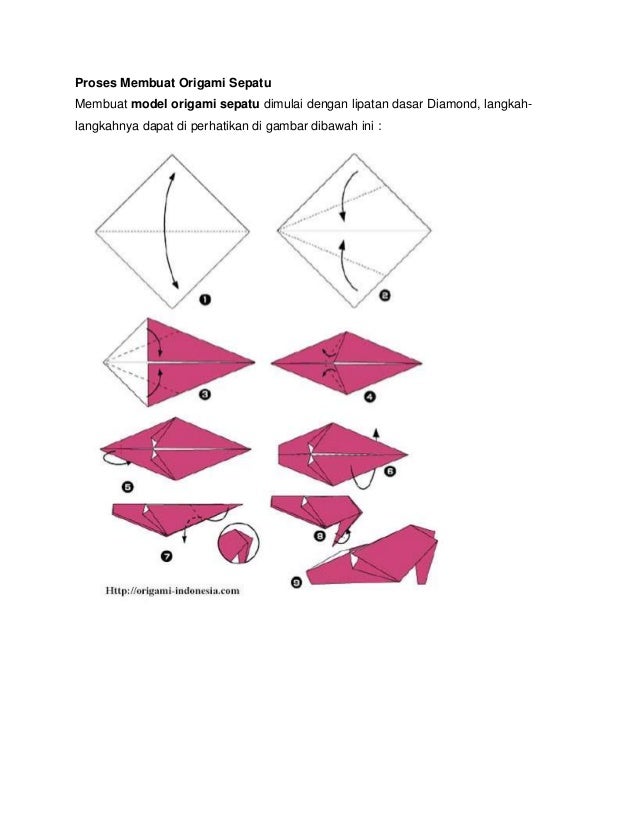 Proses Membuat Origami Sepatu

Membuat model origami sepatu dimulai dengan lipatan dasar Diamond, langkah-langkahnya dapat di perhatikan di gambar dibawah ini :

1

2

3

4

5

6

7

8

9

Http://origami-indonesia.com