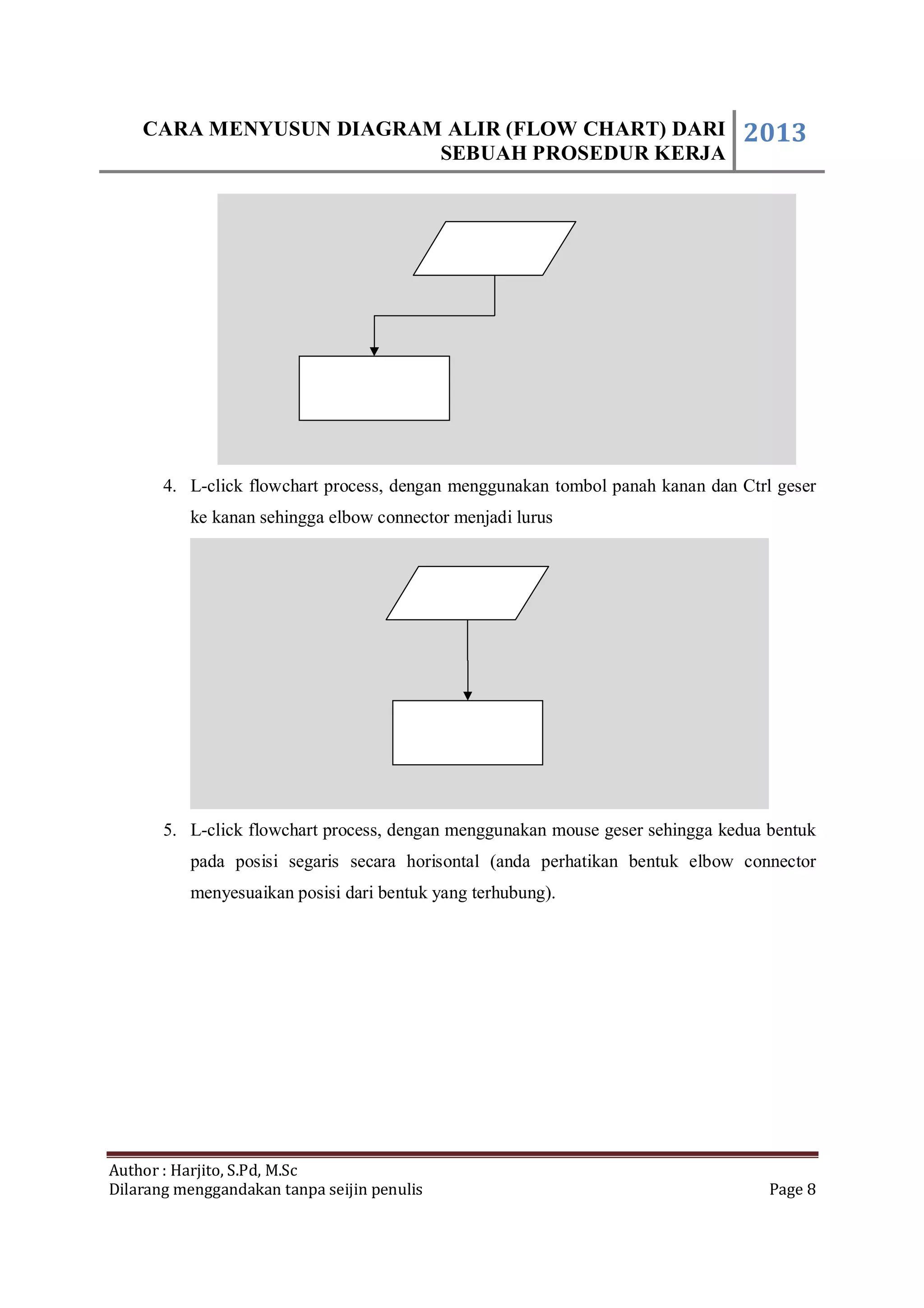 CARA MENYUSUN DIAGRAM ALIR (FLOW CHART) DARI SEBUAH PROSEDUR KERJA

2013

4. L-click flowchart process, dengan menggunakan tombol panah kanan dan Ctrl geser ke kanan sehingga elbow connector menjadi lurus

5. L-click flowchart process, dengan menggunakan mouse geser sehingga kedua bentuk pada posisi segaris secara horisontal (anda perhatikan bentuk elbow connector menyesuaikan posisi dari bentuk yang terhubung).

Author : Harjito, S.Pd, M.Sc
Dilarang menggandakan tanpa seijin penulis

Page 8