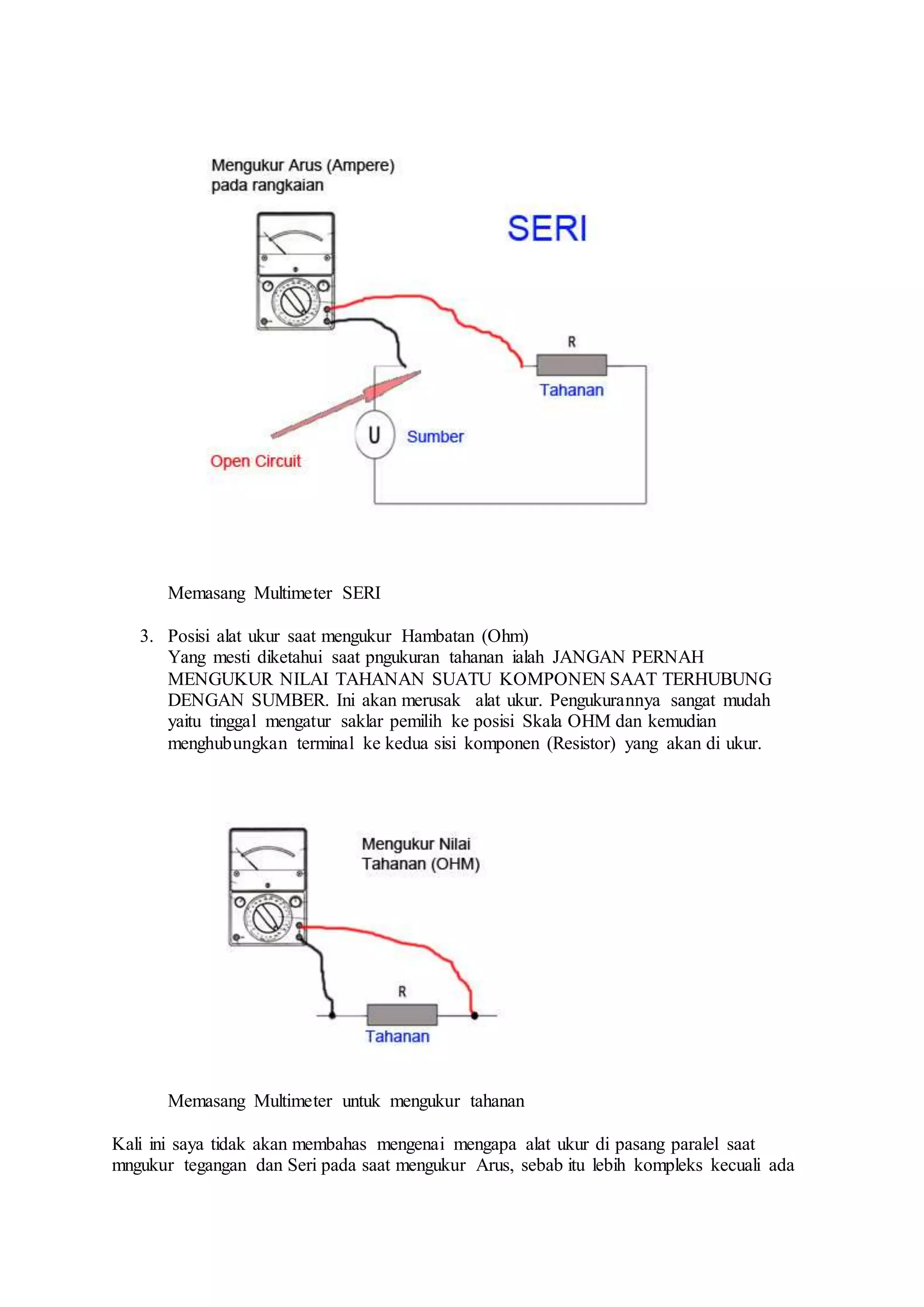 Mengukur Arus (Ampere)
pada rangkaian

SERI

R

Tahanan

U

Sumber

Open Circuit

Memasang Multimeter SERI

3. Posisi alat ukur saat mengukur Hambatan (Ohm)
Yang mesti diketahui saat pngukuran tahanan ialah JANGAN PERNAH MENGUKUR NILAI TAHANAN SUATU KOMPONEN SAAT TERHUBUNG DENGAN SUMBER. Ini akan merusak alat ukur. Pengukurannya sangat mudah yaitu tinggal mengatur saklar pemilih ke posisi Skala OHM dan kemudian menghubungkan terminal ke kedua sisi komponen (Resistor) yang akan di ukur.

Mengukur Nilai
Tahanan (OHM)

R

Tahanan

Memasang Multimeter untuk mengukur tahanan

Kali ini saya tidak akan membahas mengenai mengapa alat ukur di pasang paralel saat mngukur tegangan dan Seri pada saat mengukur Arus, sebab itu lebih kompleks kecuali ada