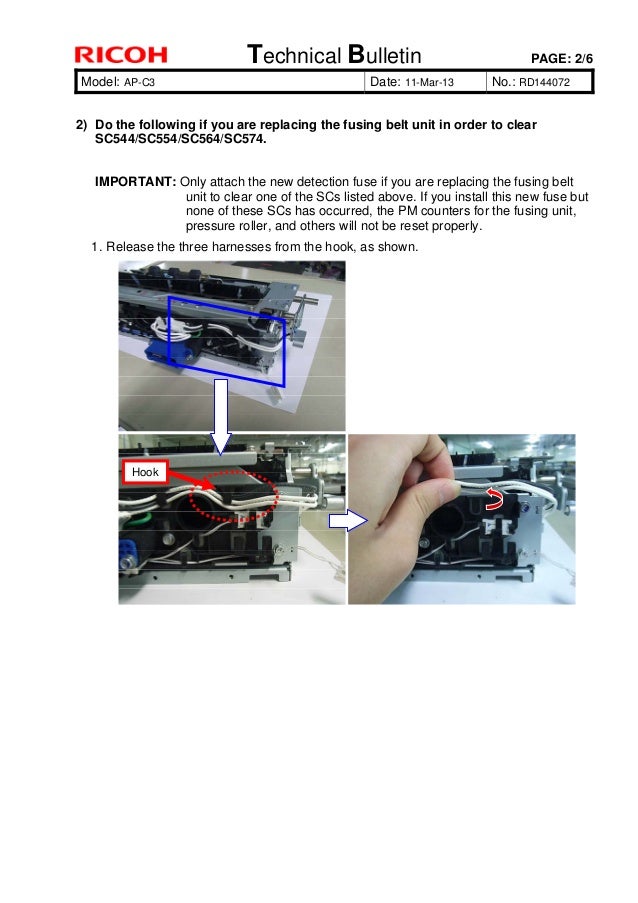 RICOH Technical Bulletin PAGE: 2/6

| Model: AP-C3 | Date: 11-Mar-13 | No.: RD144072 |
|---|---|---|

2) Do the following if you are replacing the fusing belt unit in order to clear SC544/SC554/SC564/SC574.

IMPORTANT: Only attach the new detection fuse if you are replacing the fusing belt unit to clear one of the SCs listed above. If you install this new fuse but none of these SCs has occurred, the PM counters for the fusing unit, pressure roller, and others will not be reset properly.

1. Release the three harnesses from the hook, as shown.

Hook