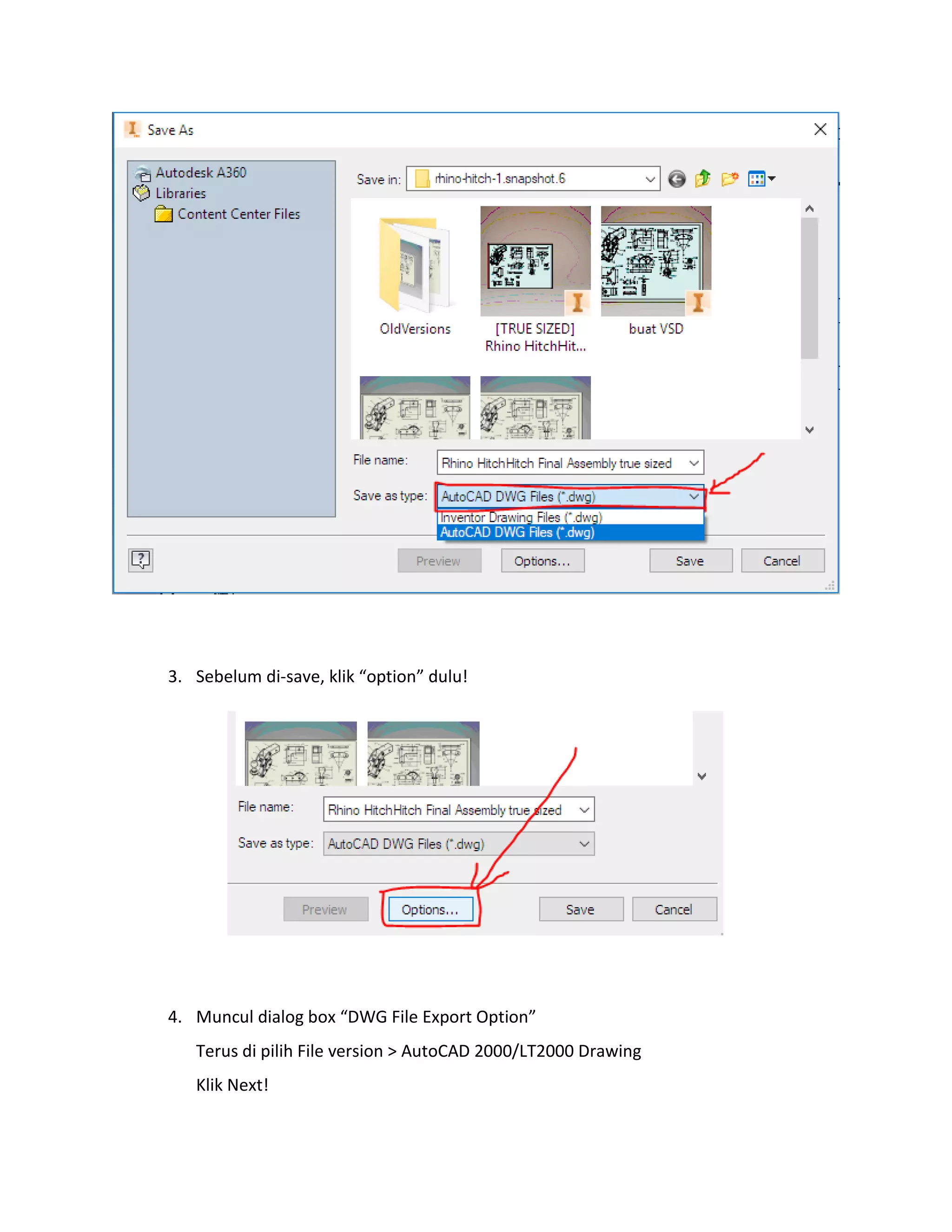 Save As

Autodesk A360
Libraries
Content Center Files

Save in: rhino-hitch-1.snapshot.6

OldVersions
[TRUE SIZED] Rhino HitchHit...
buat VSD

File name: Rhino HitchHitch Final Assembly true sized
Save as type: AutoCAD DWG Files (*.dwg)
Inventor Drawing Files (*.dwg)
AutoCAD DWG Files (*.dwg)

Preview
Options...
Save
Cancel

3. Sebelum di-save, klik “option” dulu!

File name: Rhino HitchHitch Final Assembly true sized
Save as type: AutoCAD DWG Files (*.dwg)

Preview
Options...
Save
Cancel

4. Muncul dialog box “DWG File Export Option”

Terus di pilih File version > AutoCAD 2000/LT2000 Drawing

Klik Next!