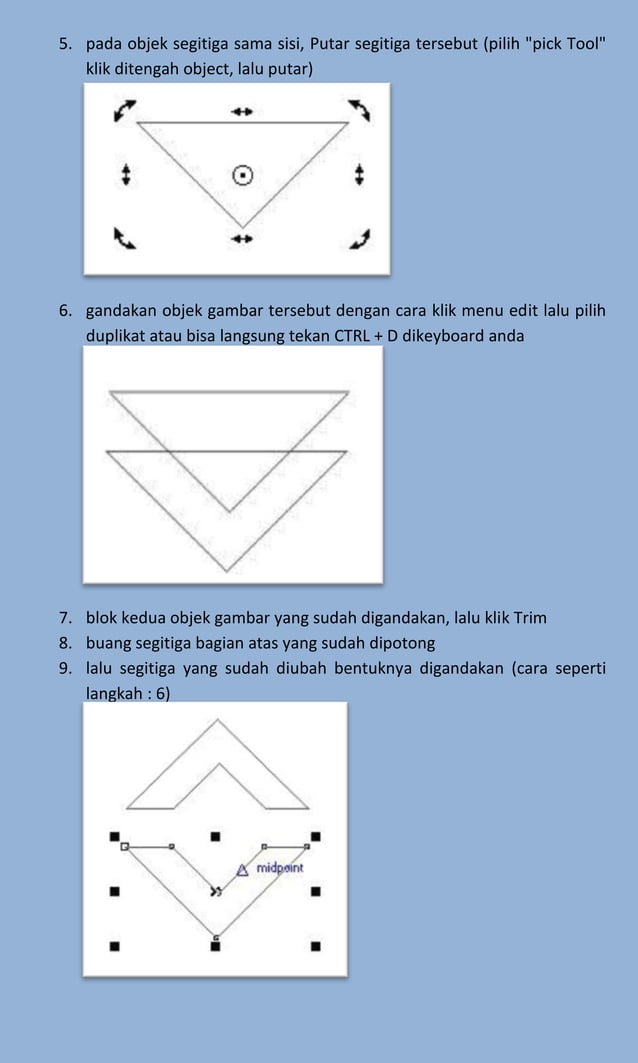 5. pada objek segitiga sama sisi, Putar segitiga tersebut (pilih "pick Tool" klik ditengah object, lalu putar)

6. gandakan objek gambar tersebut dengan cara klik menu edit lalu pilih duplikat atau bisa langsung tekan CTRL + D dikeyboard anda

7. blok kedua objek gambar yang sudah digandakan, lalu klik Trim
8. buang segitiga bagian atas yang sudah dipotong
9. lalu segitiga yang sudah diubah bentuknya digandakan (cara seperti langkah : 6)

midpoint