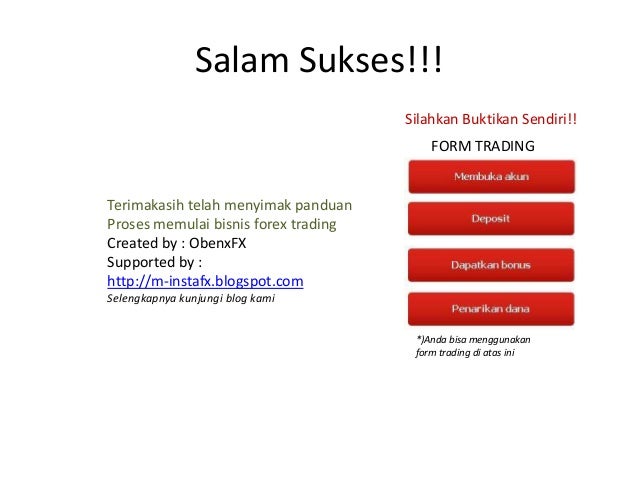 Salam Sukses!!!

Terimakasih telah menyimak panduan
Proses memulai bisnis forex trading
Created by : ObenxFX
Supported by :
http://m-instafx.blogspot.com
Selengkapnya kunjungi blog kami

Silahkan Buktikan Sendiri!!

FORM TRADING

Membuka akun

Deposit

Dapatkan bonus

Penarikan dana

*)Anda bisa menggunakan form trading di atas ini