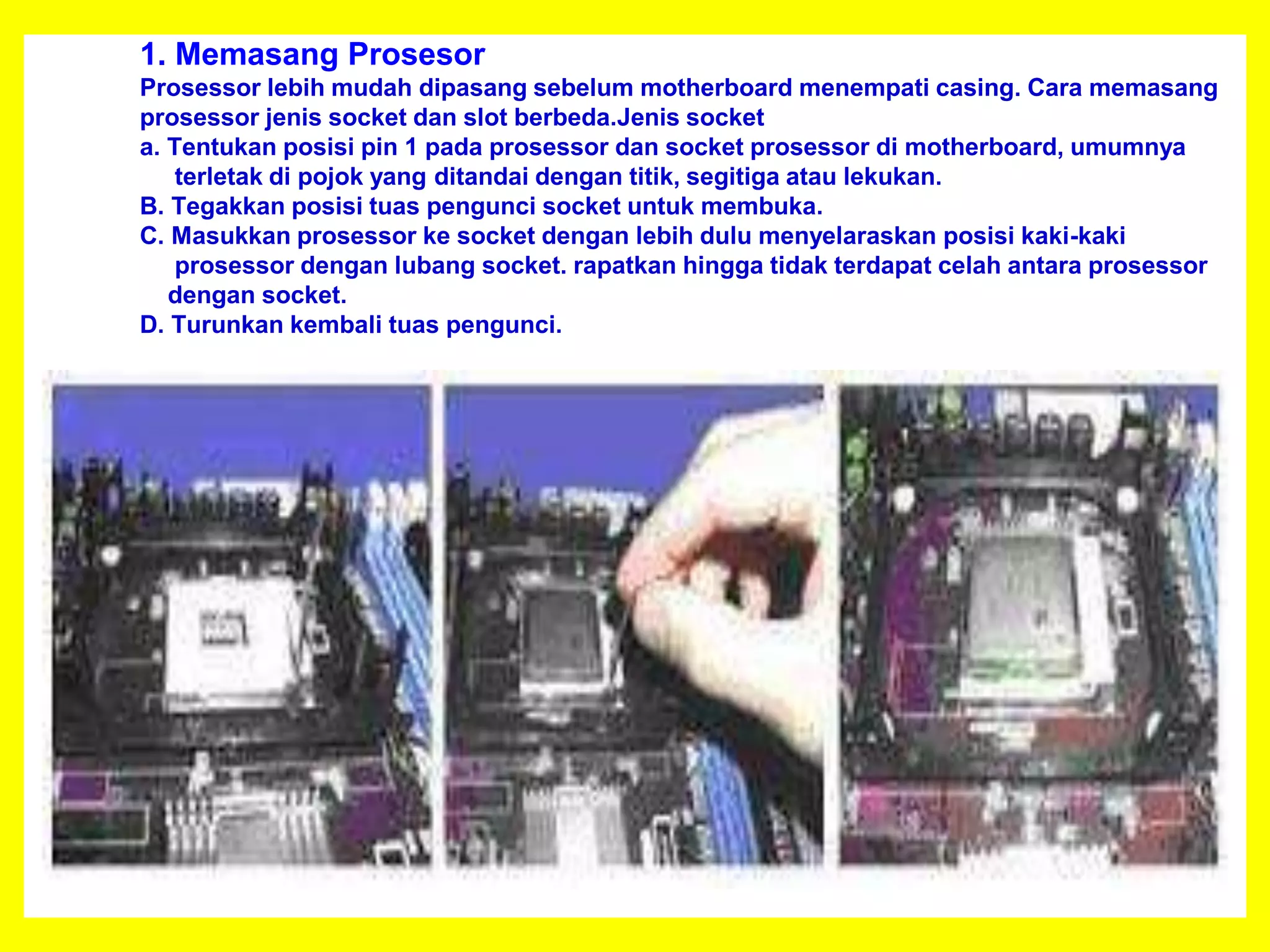 1. Memasang Prosesor
Prosessor lebih mudah dipasang sebelum motherboard menempati casing. Cara memasang prosessor jenis socket dan slot berbeda.Jenis socket
a. Tentukan posisi pin 1 pada prosessor dan socket prosessor di motherboard, umumnya terletak di pojok yang ditandai dengan titik, segitiga atau lekukan.
B. Tegakkan posisi tuas pengunci socket untuk membuka.
C. Masukkan prosessor ke socket dengan lebih dulu menyelaraskan posisi kaki-kaki prosessor dengan lubang socket. rapatkan hingga tidak terdapat celah antara prosessor dengan socket.
D. Turunkan kembali tuas pengunci.