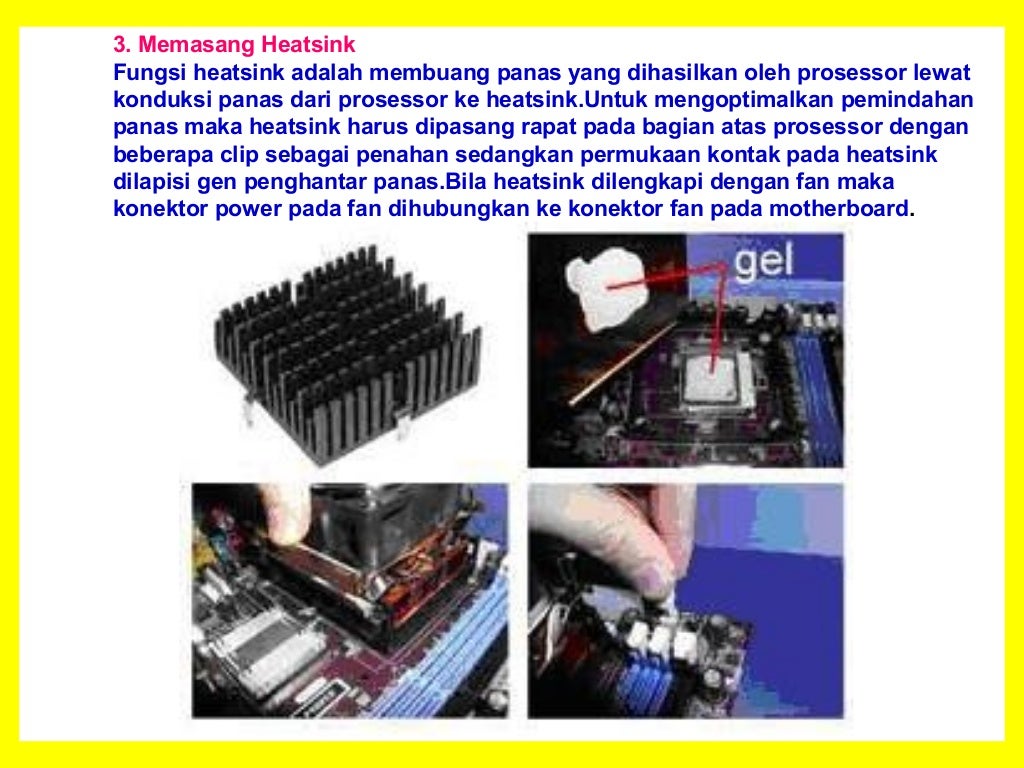 3. Memasang Heatsink

Fungsi heatsink adalah membuang panas yang dihasilkan oleh prosessor lewat konduksi panas dari prosessor ke heatsink.Untuk mengoptimalkan pemindahan panas maka heatsink harus dipasang rapat pada bagian atas prosessor dengan beberapa clip sebagai penahan sedangkan permukaan kontak pada heatsink dilapisi gen penghantar panas.Bila heatsink dilengkapi dengan fan maka konektor power pada fan dihubungkan ke konektor fan pada motherboard.

gel