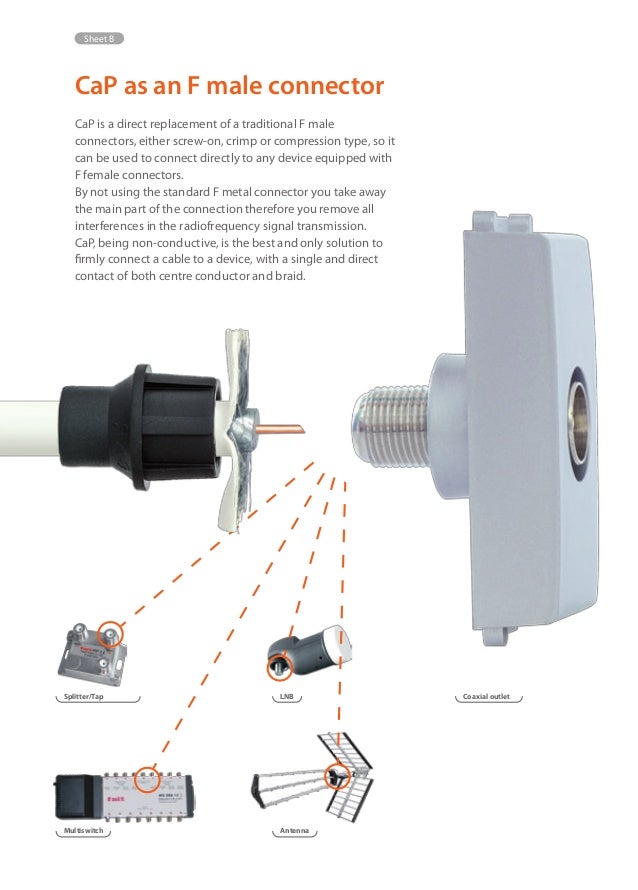 Sheet B

CaP as an F male connector

CaP is a direct replacement of a traditional F male connectors, either screw-on, crimp or compression type, so it can be used to connect directly to any device equipped with F female connectors.
By not using the standard F metal connector you take away the main part of the connection therefore you remove all interferences in the radiofrequency signal transmission.
CaP, being non-conductive, is the best and only solution to firmly connect a cable to a device, with a single and direct contact of both centre conductor and braid.

Splitter/Tap

LNB

Coaxial outlet

Multiswitch

Antenna