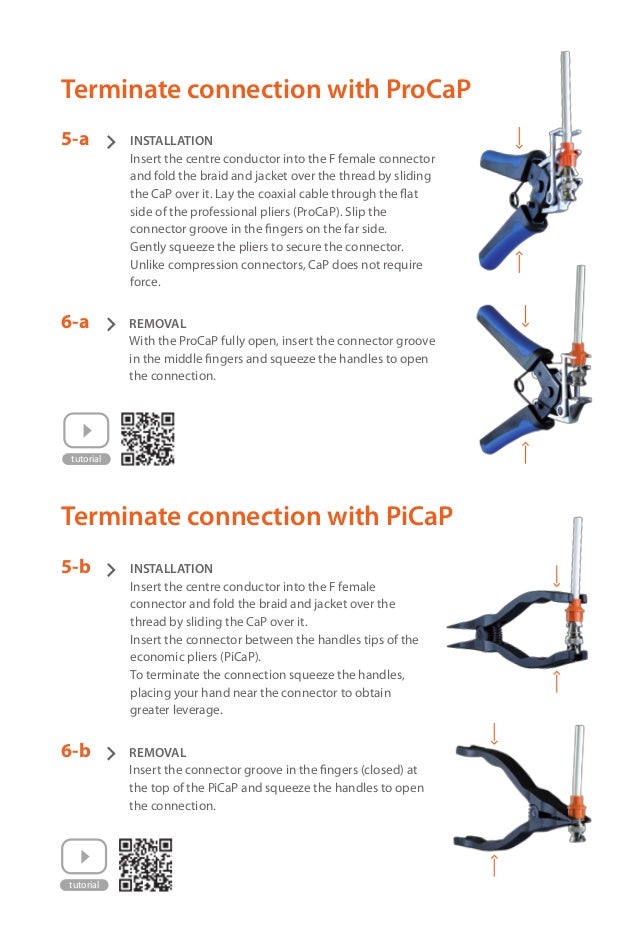 Terminate connection with ProCaP

5-a INSTALLATION
Insert the centre conductor into the F female connector and fold the braid and jacket over the thread by sliding the CaP over it. Lay the coaxial cable through the flat side of the professional pliers (ProCaP). Slip the connector groove in the fingers on the far side.
Gently squeeze the pliers to secure the connector.
Unlike compression connectors, CaP does not require force.

6-a REMOVAL
With the ProCaP fully open, insert the connector groove in the middle fingers and squeeze the handles to open the connection.

tutorial

Terminate connection with PiCaP

5-b INSTALLATION
Insert the centre conductor into the F female connector and fold the braid and jacket over the thread by sliding the CaP over it.
Insert the connector between the handles tips of the economic pliers (PiCaP).
To terminate the connection squeeze the handles, placing your hand near the connector to obtain greater leverage.

6-b REMOVAL
Insert the connector groove in the fingers (closed) at the top of the PiCaP and squeeze the handles to open the connection.

tutorial