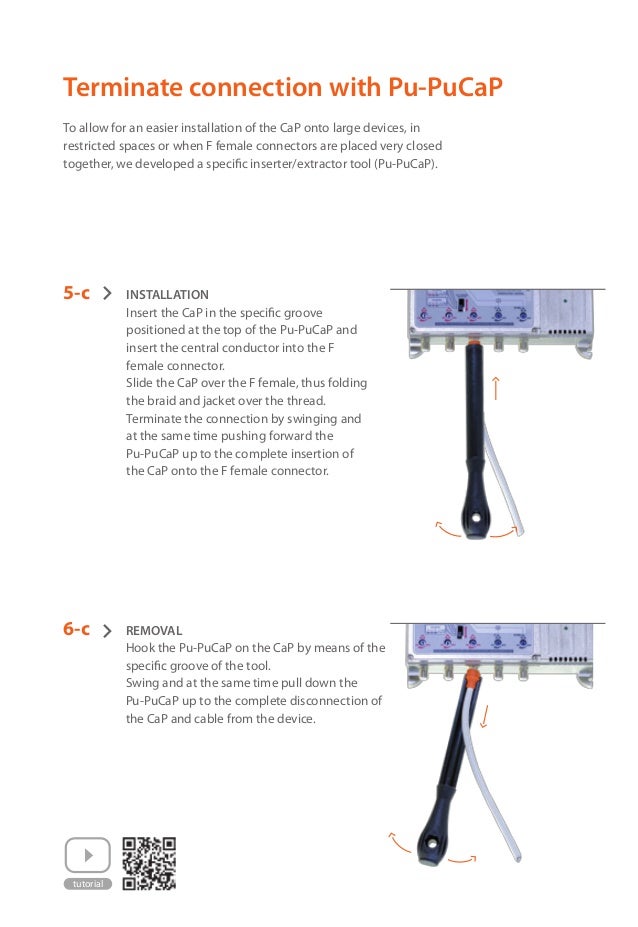 Terminate connection with Pu-PuCaP

To allow for an easier installation of the CaP onto large devices, in restricted spaces or when F female connectors are placed very closed together, we developed a specific inserter/extractor tool (Pu-PuCaP).

5-c INSTALLATION
Insert the CaP in the specific groove positioned at the top of the Pu-PuCaP and insert the central conductor into the F female connector.
Slide the CaP over the F female, thus folding the braid and jacket over the thread.
Terminate the connection by swinging and at the same time pushing forward the Pu-PuCaP up to the complete insertion of the CaP onto the F female connector.

6-c REMOVAL
Hook the Pu-PuCaP on the CaP by means of the specific groove of the tool.
Swing and at the same time pull down the Pu-PuCaP up to the complete disconnection of the CaP and cable from the device.

tutorial