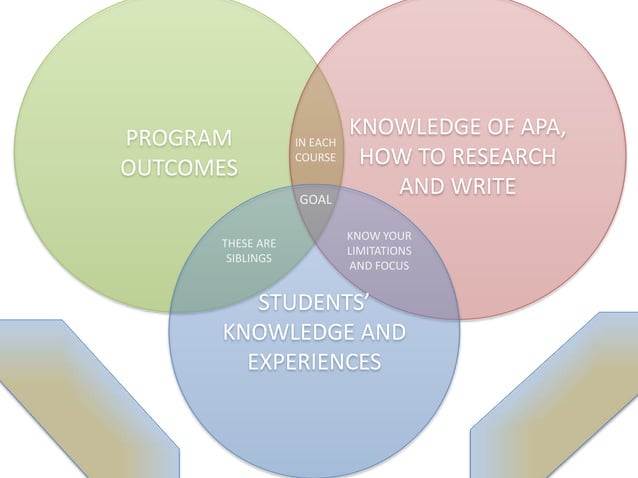 PROGRAM OUTCOMES

IN EACH COURSE

KNOWLEDGE OF APA, HOW TO RESEARCH AND WRITE

GOAL

THESE ARE SIBLINGS

KNOW YOUR LIMITATIONS AND FOCUS

STUDENTS' KNOWLEDGE AND EXPERIENCES