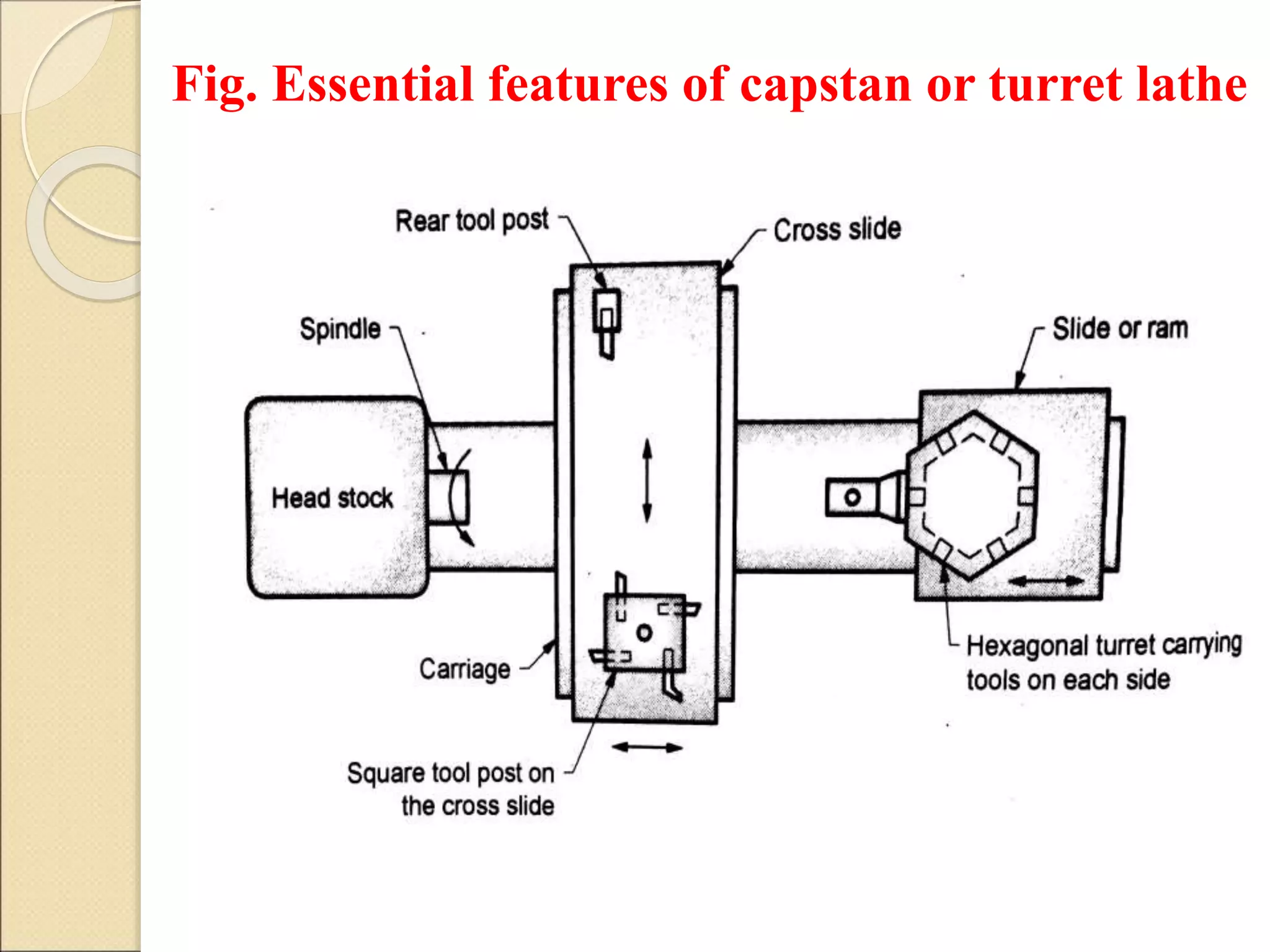 Fig. Essential features of capstan or turret lathe

Rear tool post

Cross slide

Spindle

Slide or ram

Head stock

Carriage

Hexagonal turret carrying tools on each side

Square tool post on the cross slide