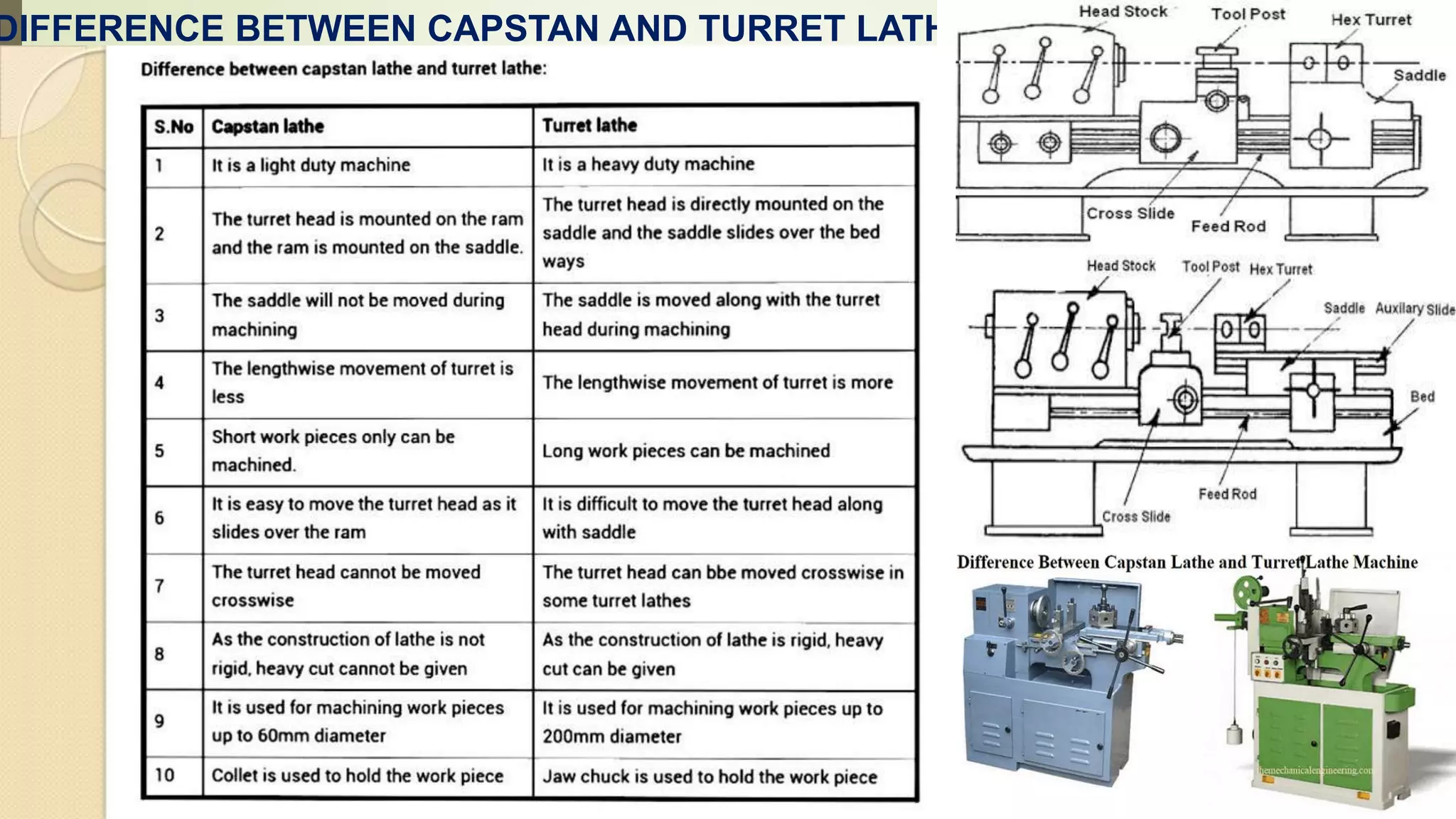 DIFFERENCE BETWEEN CAPSTAN AND TURRET LATH

Difference between capstan lathe and turret lathe:

| S.No | Capstan lathe | Turret lathe |
|---|---|---|
| 1 | It is a light duty machine | It is a heavy duty machine |
| 2 | The turret head is mounted on the ram and the ram is mounted on the saddle. | The turret head is directly mounted on the saddle and the saddle slides over the bed ways |
| 3 | The saddle will not be moved during machining | The saddle is moved along with the turret head during machining |
| 4 | The lengthwise movement of turret is less | The lengthwise movement of turret is more |
| 5 | Short work pieces only can be machined. | Long work pieces can be machined |
| 6 | It is easy to move the turret head as it slides over the ram | It is difficult to move the turret head along with saddle |
| 7 | The turret head cannot be moved crosswise | The turret head can bbe moved crosswise in some turret lathes |
| 8 | As the construction of lathe is not rigid, heavy cut cannot be given | As the construction of lathe is rigid, heavy cut can be given |
| 9 | It is used for machining work pieces up to 60mm diameter | It is used for machining work pieces up to 200mm diameter |
| 10 | Collet is used to hold the work piece | Jaw chuck is used to hold the work piece |

Head Stock
Tool Post
Hex Turret
Saddle
Cross Slide
Feed Rod

Head Stock
Tool Post
Hex Turret
Saddle
Auxilary Slide
Bed
Feed Rod
Cross Slide

Difference Between Capstan Lathe and Turret Lathe Machine

themechanicalengineering.com