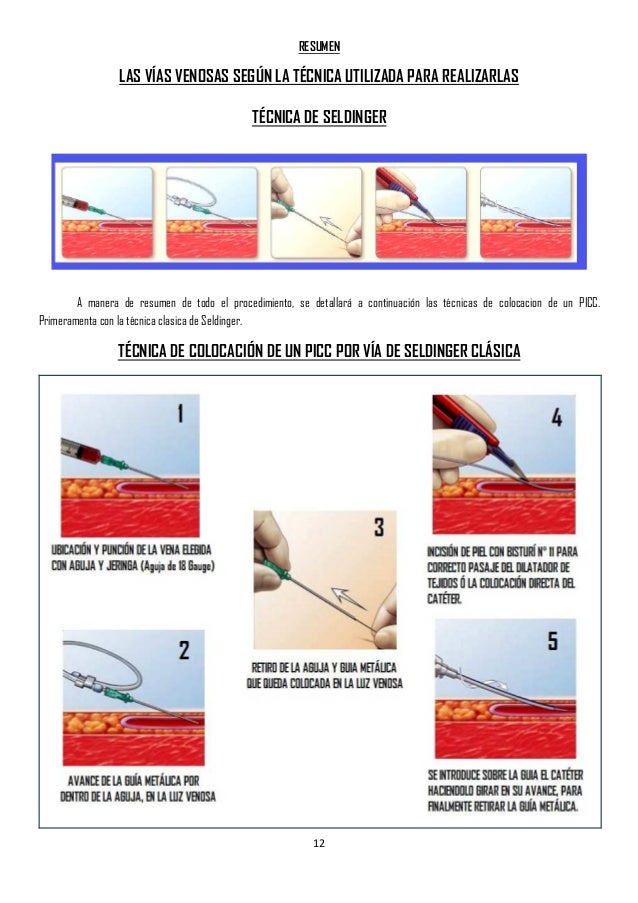 RESUMEN

LAS VÍAS VENOSAS SEGÚN LA TÉCNICA UTILIZADA PARA REALIZARLAS

TÉCNICA DE SELDINGER

A manera de resumen de todo el procedimiento, se detallará a continuación las técnicas de colocacion de un PICC. Primeramenta con la técnica clasica de Seldinger.

TÉCNICA DE COLOCACIÓN DE UN PICC POR VÍA DE SELDINGER CLÁSICA

1

UBICACIÓN Y PUNCIÓN DE LA VENA ELEGIDA CON AGUJA Y JERINGA (Aguja de 18 Gauge)

2

AVANCE DE LA GUÍA METÁLICA POR DENTRO DE LA AGUJA, EN LA LUZ VENOSA

3

RETIRO DE LA AGUJA Y GUIA METÁLICA QUE QUEDA COLOCADA EN LA LUZ VENOSA

4

INCISIÓN DE PIEL CON BISTURÍ Nº 11 PARA CORRECTO PASAJE DEL DILATADOR DE TEJIDOS Ó LA COLOCACIÓN DIRECTA DEL CATÉTER.

5

SE INTRODUCE SOBRE LA GUIA EL CATÉTER HACIENDOLO GIRAR EN SU AVANCE, PARA FINALMENTE RETIRAR LA GUÍA METÁLICA.

12